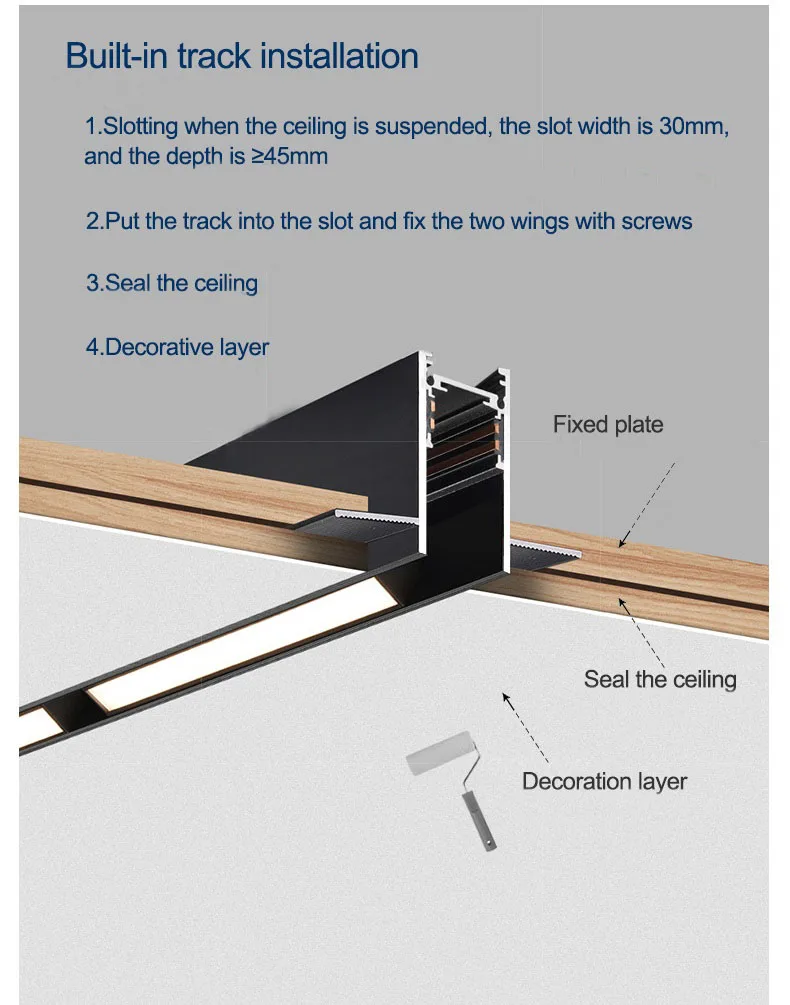 Built-in track installation

1.Slotting when the ceiling is suspended, the slot width is 30mm, and the depth is ≥45mm

2.Put the track into the slot and fix the two wings with screws

3.Seal the ceiling

4.Decorative layer

Fixed plate

Seal the ceiling

Decoration layer