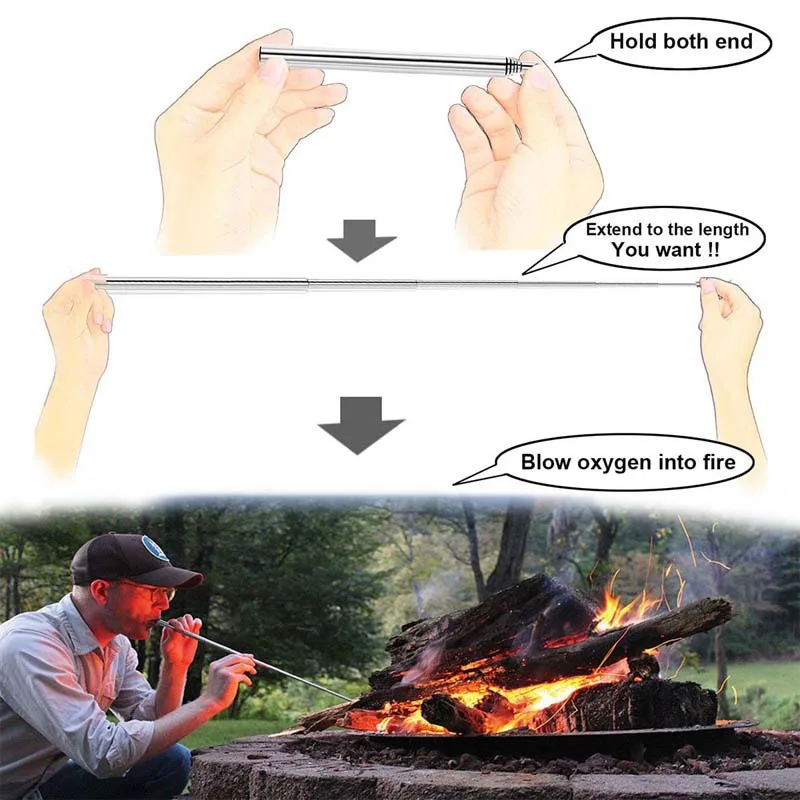 Hold both end

Extend to the length
You want !!

Blow oxygen into fire