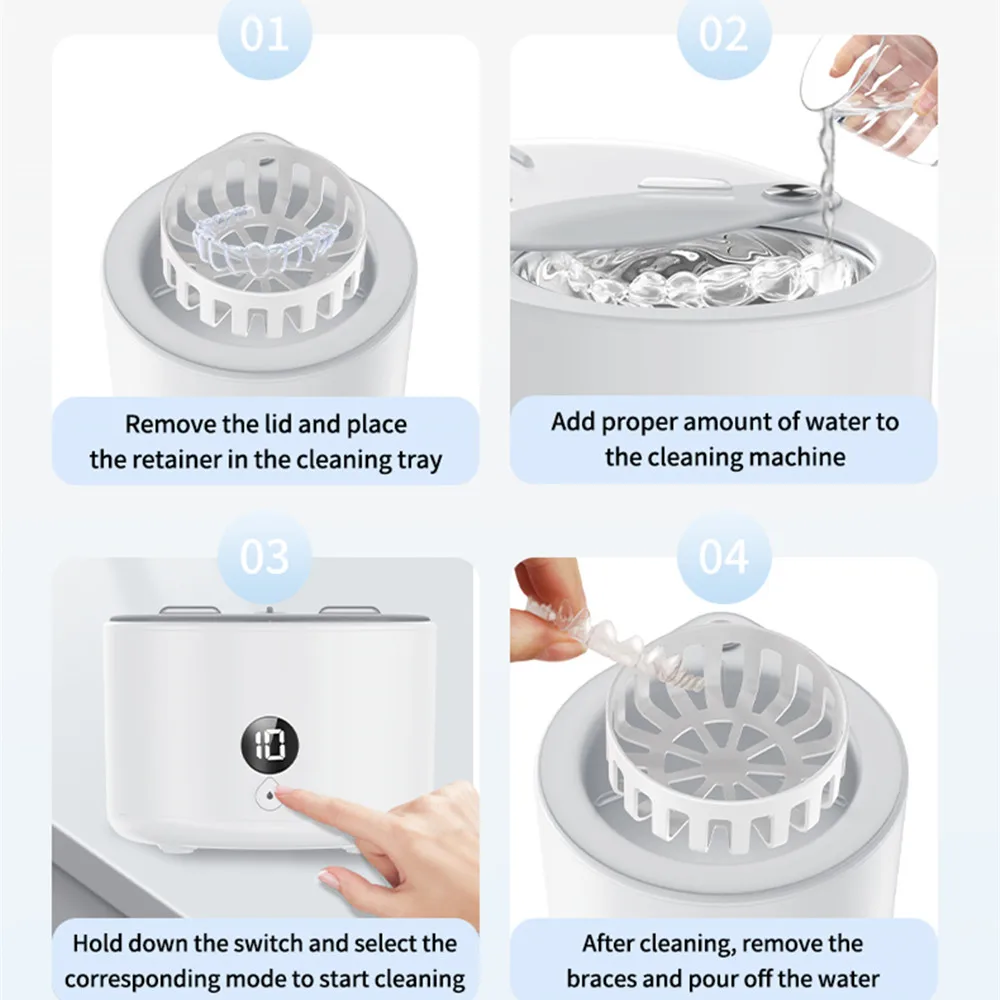 01

Remove the lid and place the retainer in the cleaning tray

02

Add proper amount of water to the cleaning machine

03

10

Hold down the switch and select the corresponding mode to start cleaning

04

After cleaning, remove the braces and pour off the water