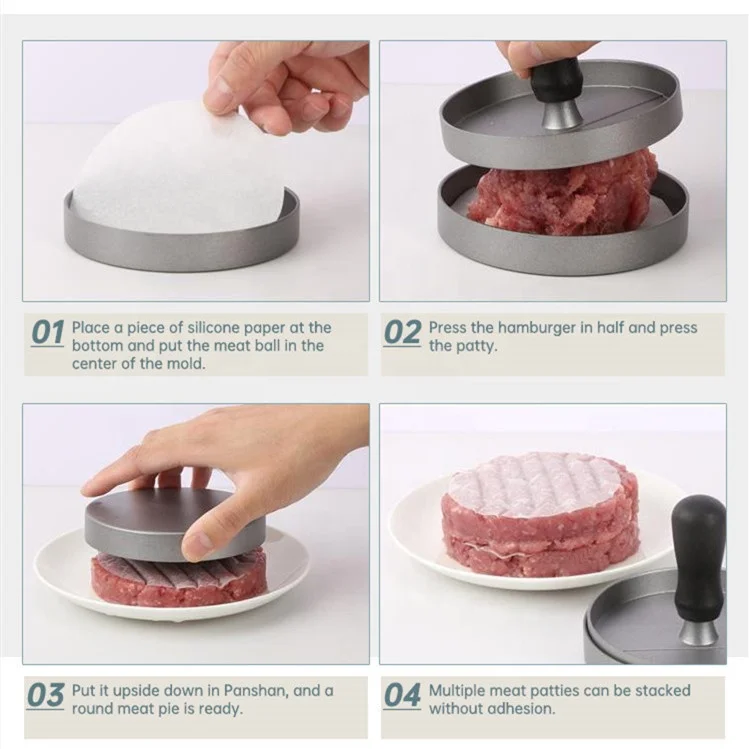 01 Place a piece of silicone paper at the bottom and put the meat ball in the center of the mold.

02 Press the hamburger in half and press the patty.

03 Put it upside down in Panshan, and a round meat pie is ready.

04 Multiple meat patties can be stacked without adhesion.