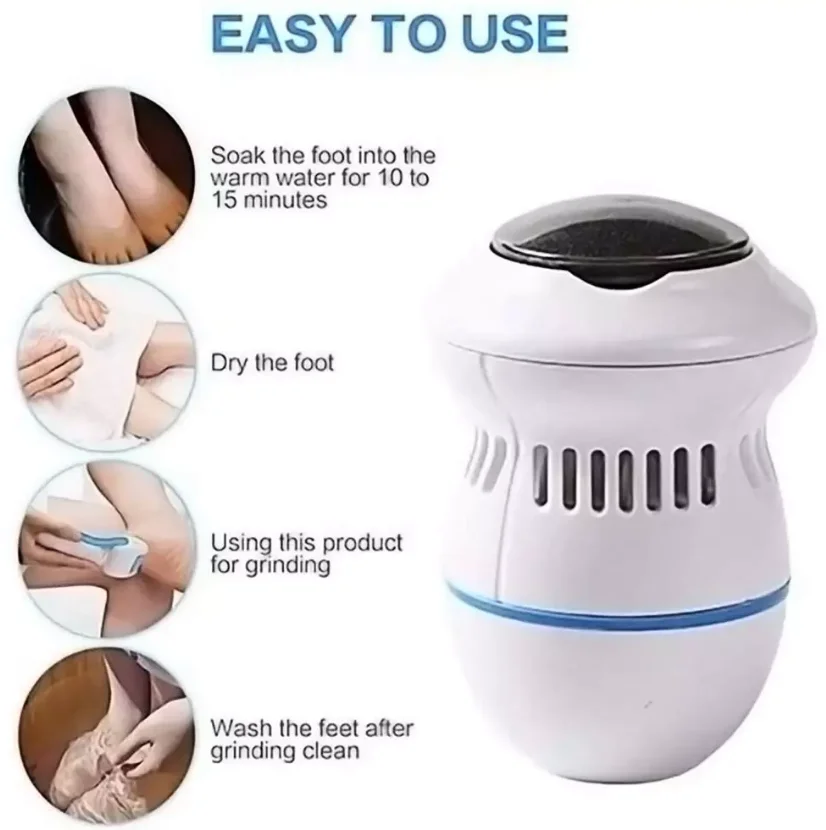 EASY TO USE

Soak the foot into the warm water for 10 to 15 minutes

Dry the foot

Using this product for grinding

Wash the feet after grinding clean