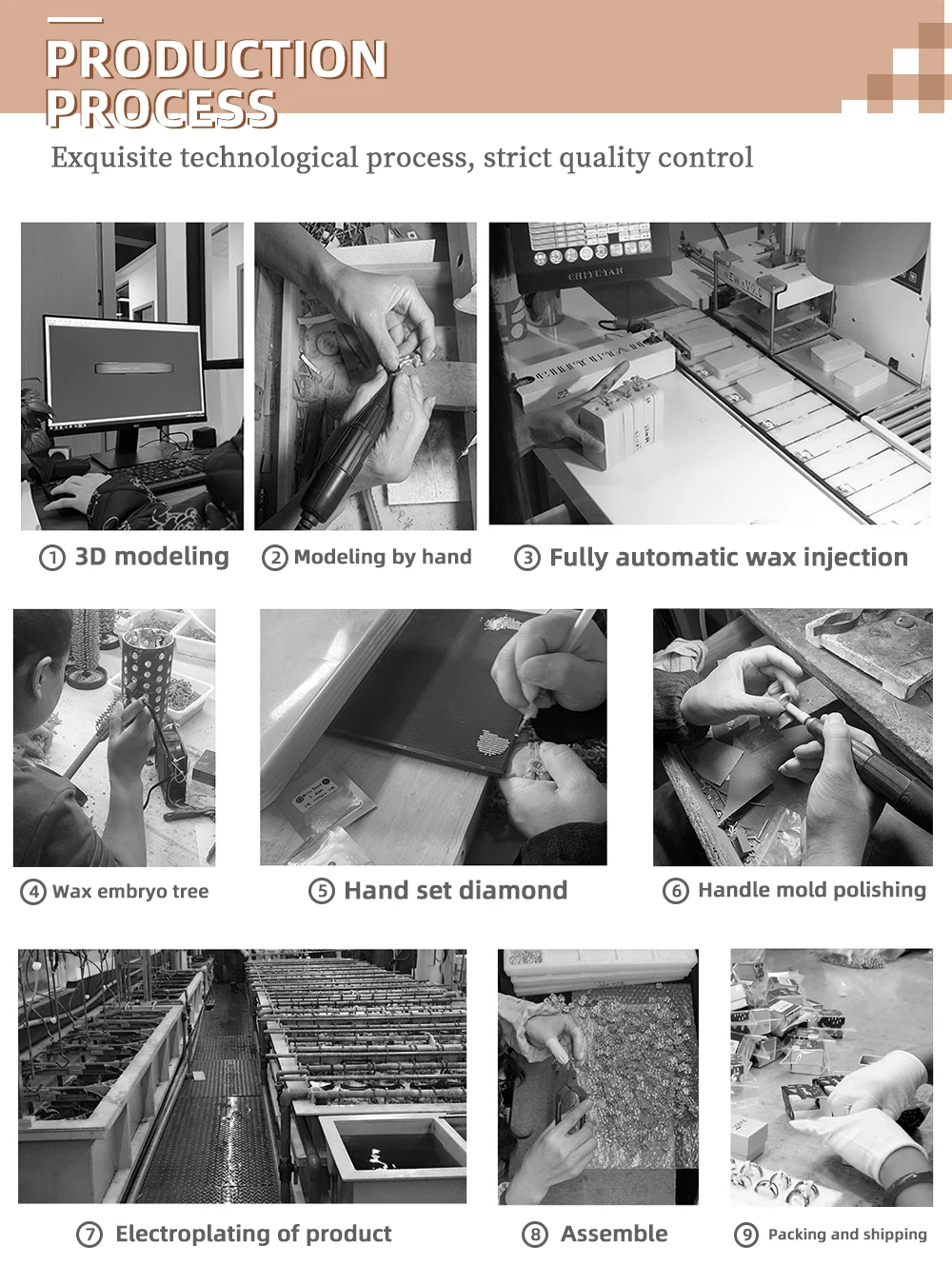 PRODUCTION PROCESS

Exquisite technological process, strict quality control

CHIYUYAN

① 3D modeling ② Modeling by hand ③ Fully automatic wax injection

④ Wax embryo tree ⑤ Hand set diamond ⑥ Handle mold polishing

⑦ Electroplating of product ⑧ Assemble ⑨ Packing and shipping