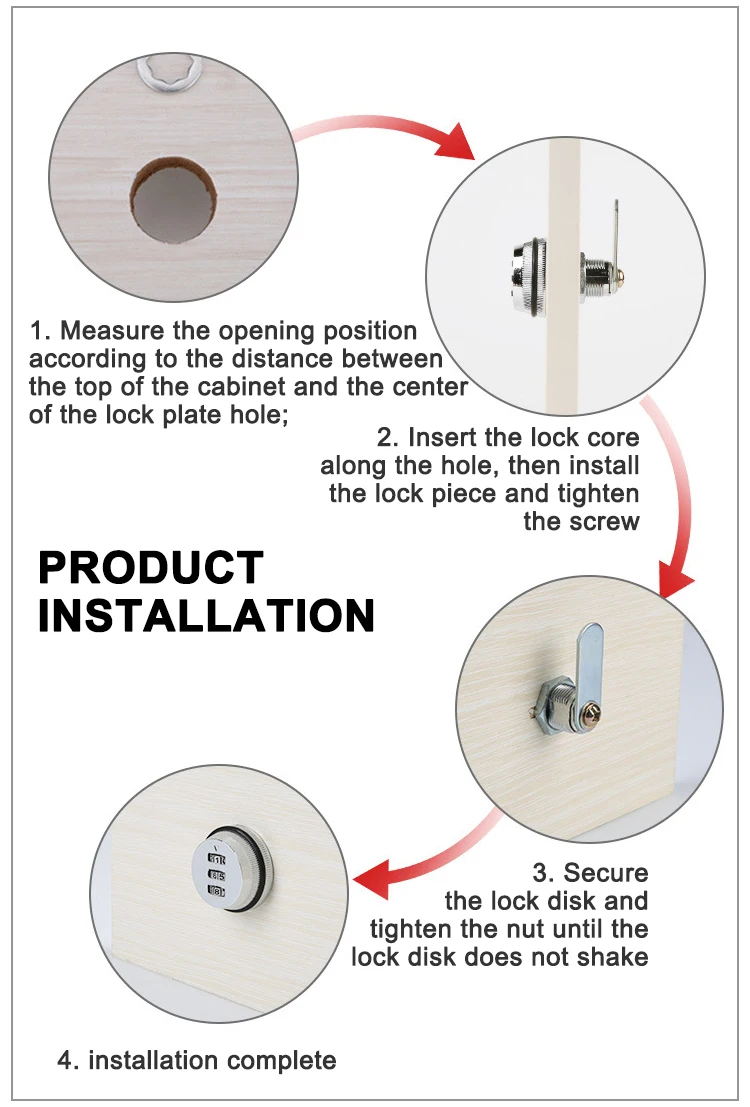 1. Measure the opening position according to the distance between the top of the cabinet and the center of the lock plate hole;

2. Insert the lock core along the hole, then install the lock piece and tighten the screw

PRODUCT INSTALLATION

3. Secure the lock disk and tighten the nut until the lock disk does not shake

4. installation complete