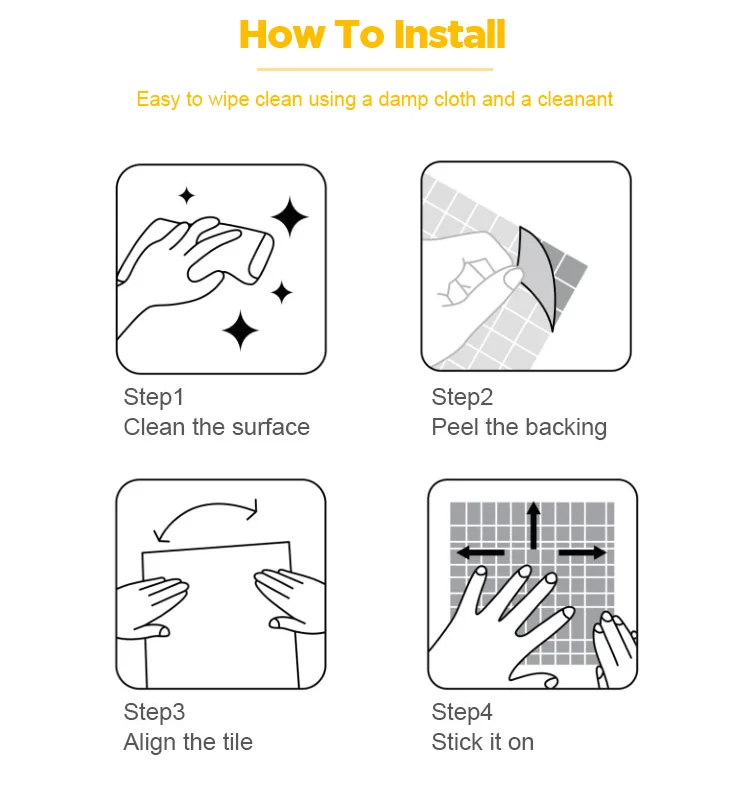 How To Install

Easy to wipe clean using a damp cloth and a cleanant

Step1
Clean the surface

Step2
Peel the backing

Step3
Align the tile

Step4
Stick it on