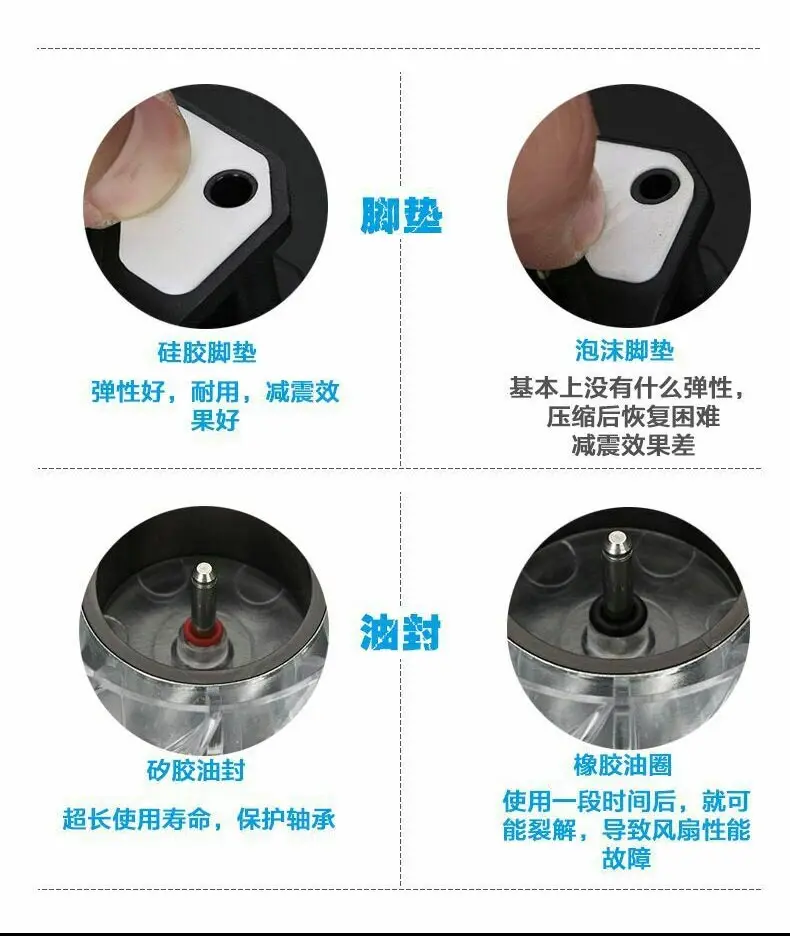 脚垫

硅胶脚垫
弹性好，耐用，减震效果好

泡沫脚垫
基本上没有什么弹性，压缩后恢复困难
减震效果差

油封

矽胶油封
超长使用寿命，保护轴承

橡胶油圈
使用一段时间后，就可能裂解，导致风扇性能故障