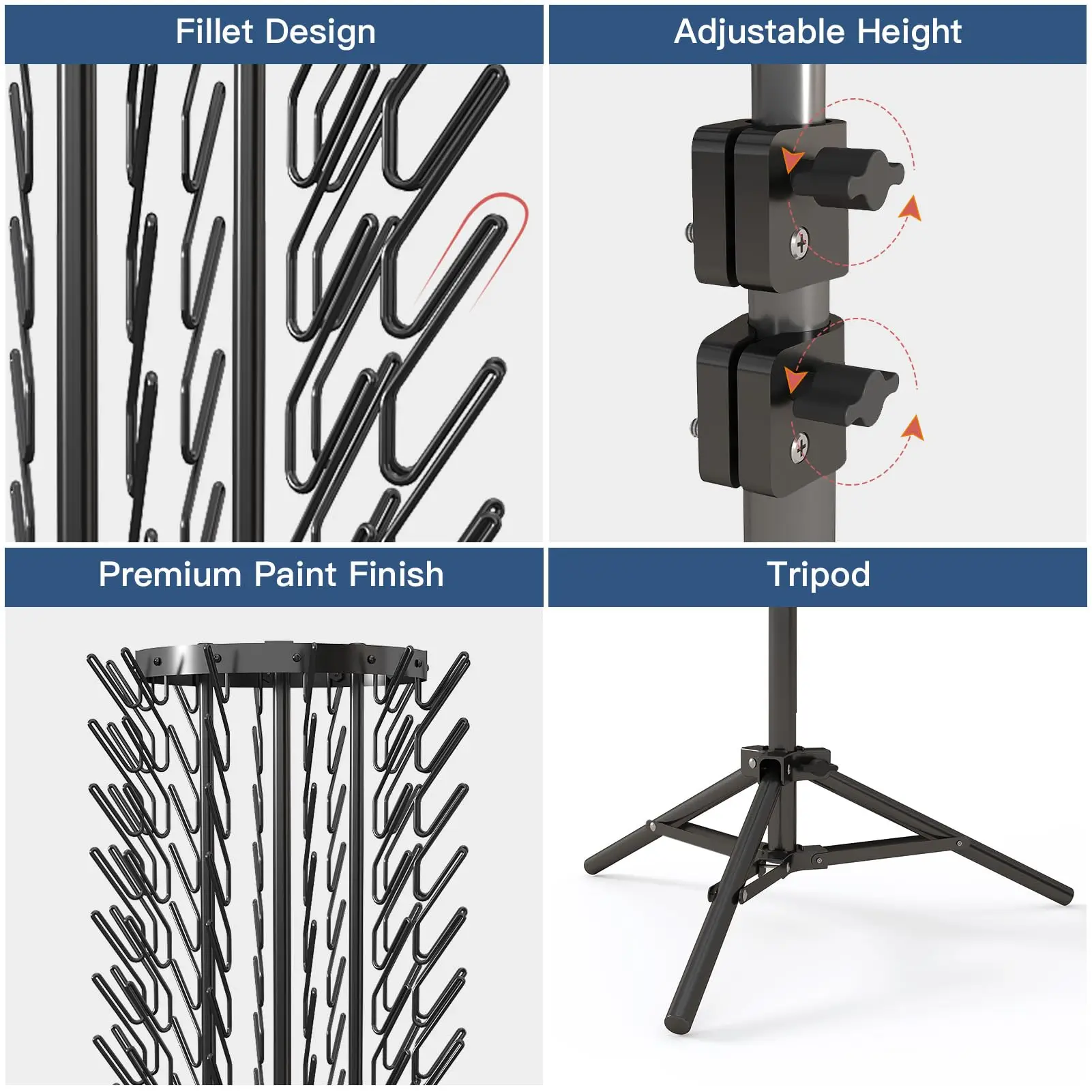 Fillet Design

Adjustable Height

Premium Paint Finish

Tripod