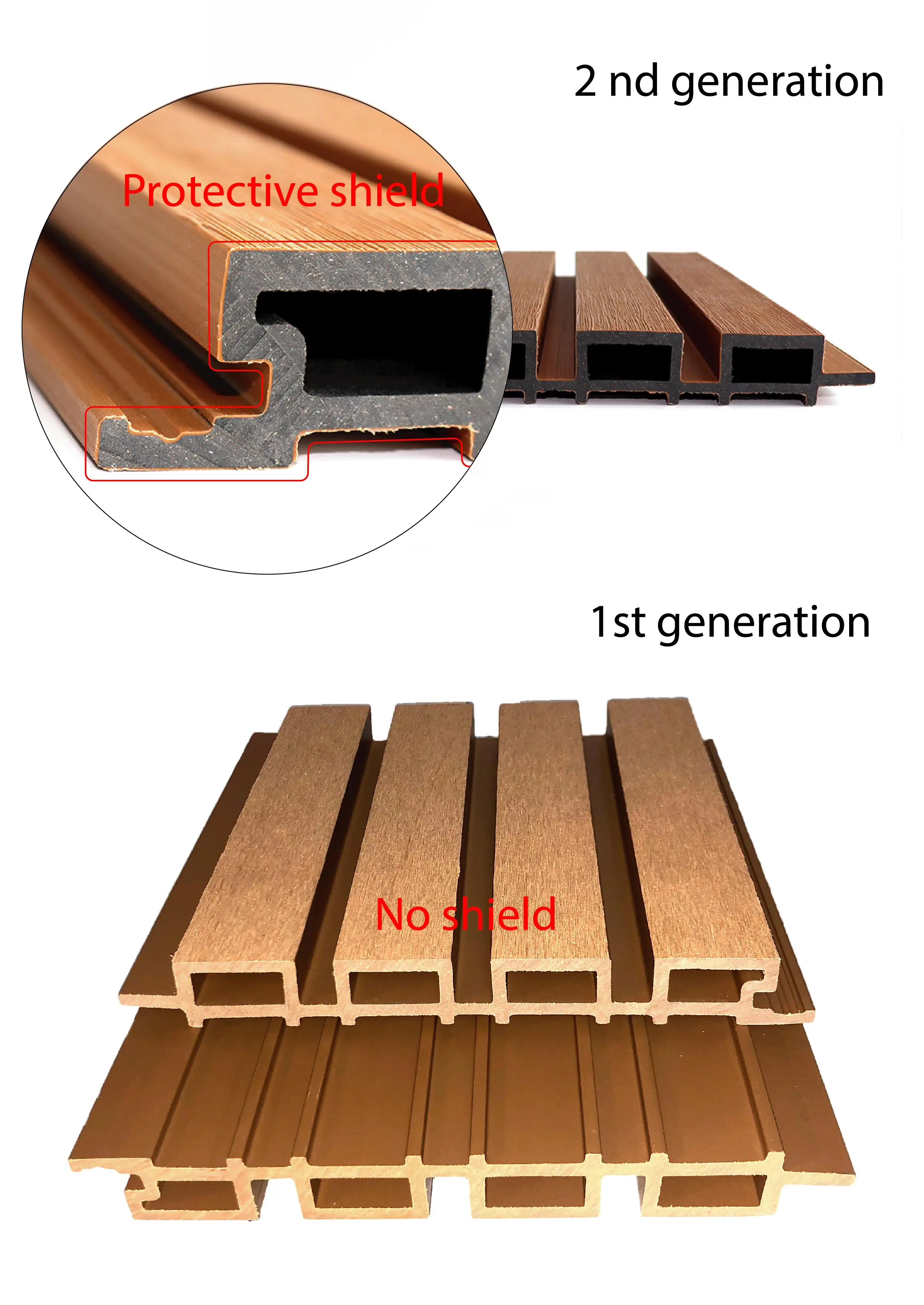 2 nd generation

Protective shield

1st generation

No shield