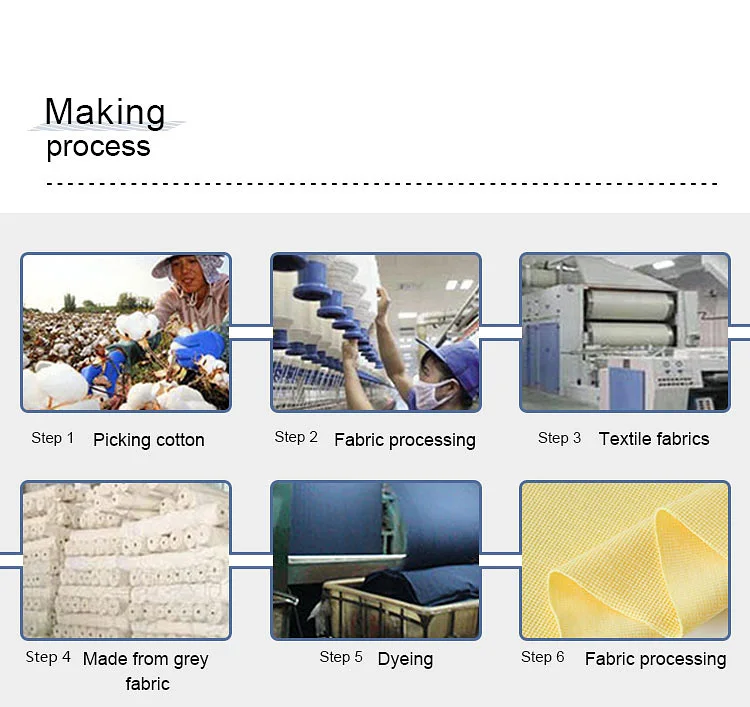 Making process

Step 1 Picking cotton

Step 2 Fabric processing

Step 3 Textile fabrics

Step 4 Made from grey fabric

Step 5 Dyeing

Step 6 Fabric processing