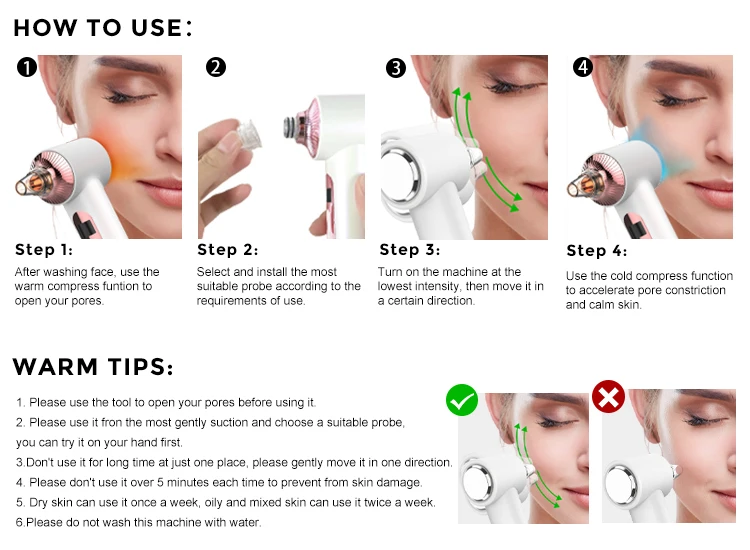 HOW TO USE:

1

Step 1:

After washing face, use the warm compress funtion to open your pores.

2

Step 2:

Select and install the most suitable probe according to the requirements of use.

3

Step 3:

Turn on the machine at the lowest intensity, then move it in a certain direction.

4

Step 4:

Use the cold compress function to accelerate pore constriction and calm skin.

WARM TIPS:

1. Please use the tool to open your pores before using it.
2. Please use it fron the most gently suction and choose a suitable probe, you can try it on your hand first.
3.Don't use it for long time at just one place, please gently move it in one direction.
4. Please don't use it over 5 minutes each time to prevent from skin damage.
5. Dry skin can use it once a week, oily and mixed skin can use it twice a week.
6.Please do not wash this machine with water.