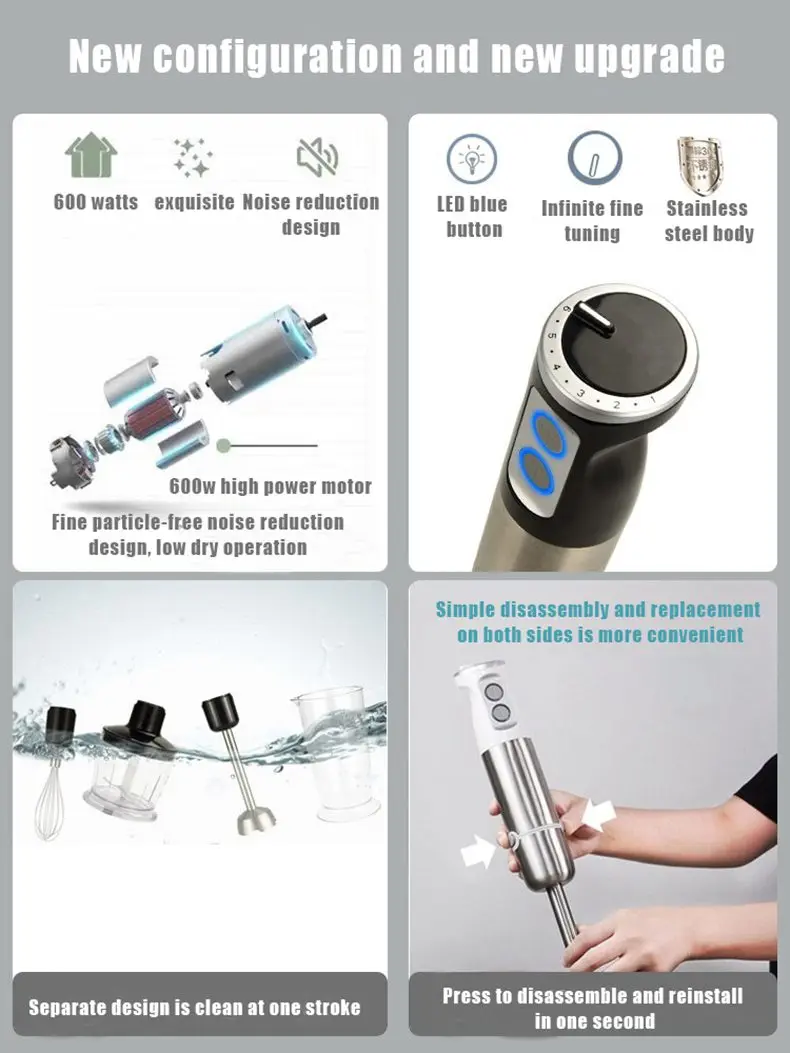 New configuration and new upgrade

600 watts exquisite Noise reduction design

600w high power motor

Fine particle-free noise reduction design, low dry operation

LED blue button

Infinite fine tuning

Stainless steel body

6 5 4 3 2 1

Separate design is clean at one stroke

Simple disassembly and replacement on both sides is more convenient

Press to disassemble and reinstall in one second