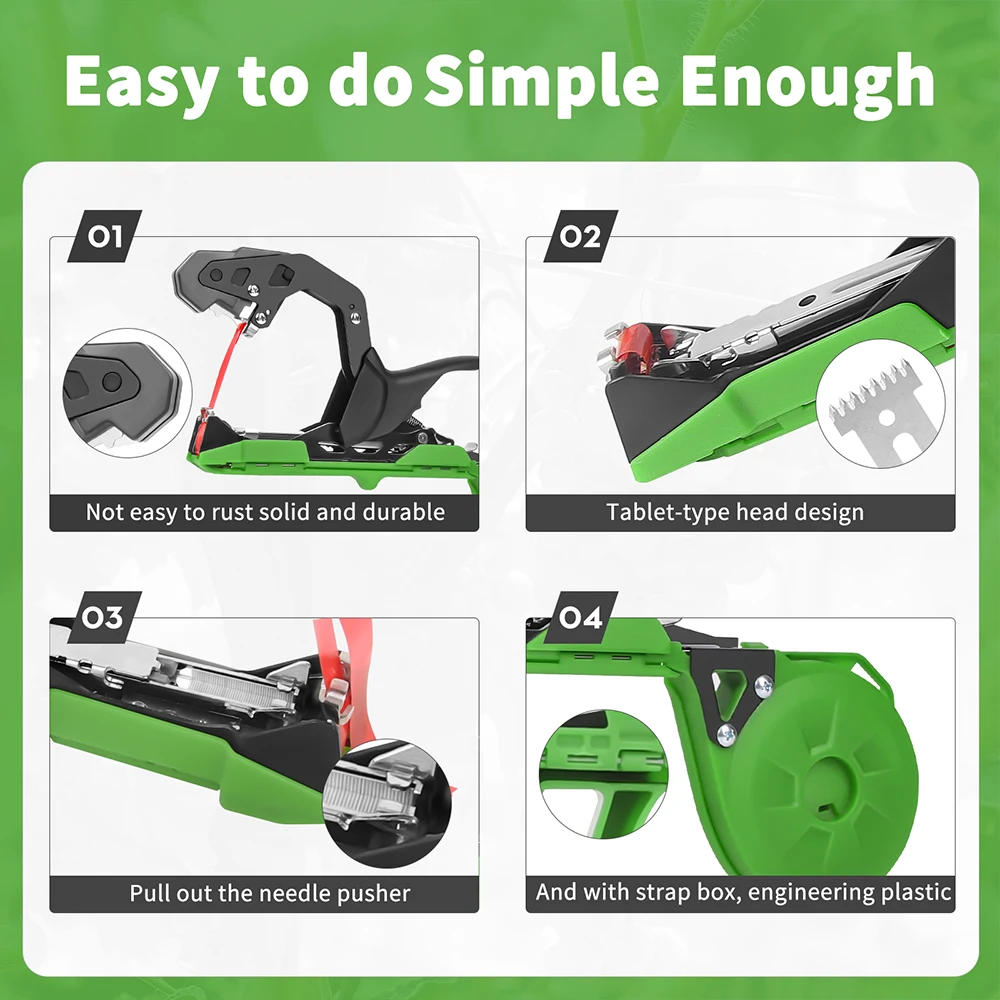 Easy to do Simple Enough

01

Not easy to rust solid and durable

02

Tablet-type head design

03

Pull out the needle pusher

04

And with strap box, engineering plastic