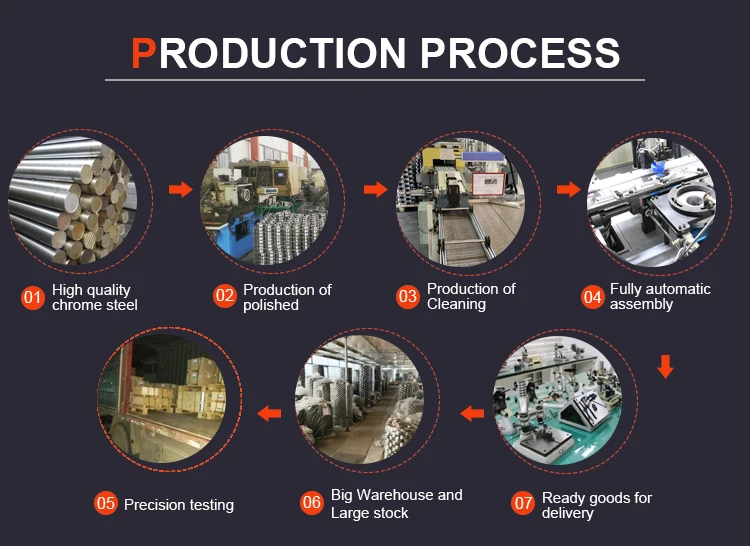 PRODUCTION PROCESS

01 High quality chrome steel

02 Production of polished

03 Production of Cleaning

04 Fully automatic assembly

05 Precision testing

06 Big Warehouse and Large stock

07 Ready goods for delivery