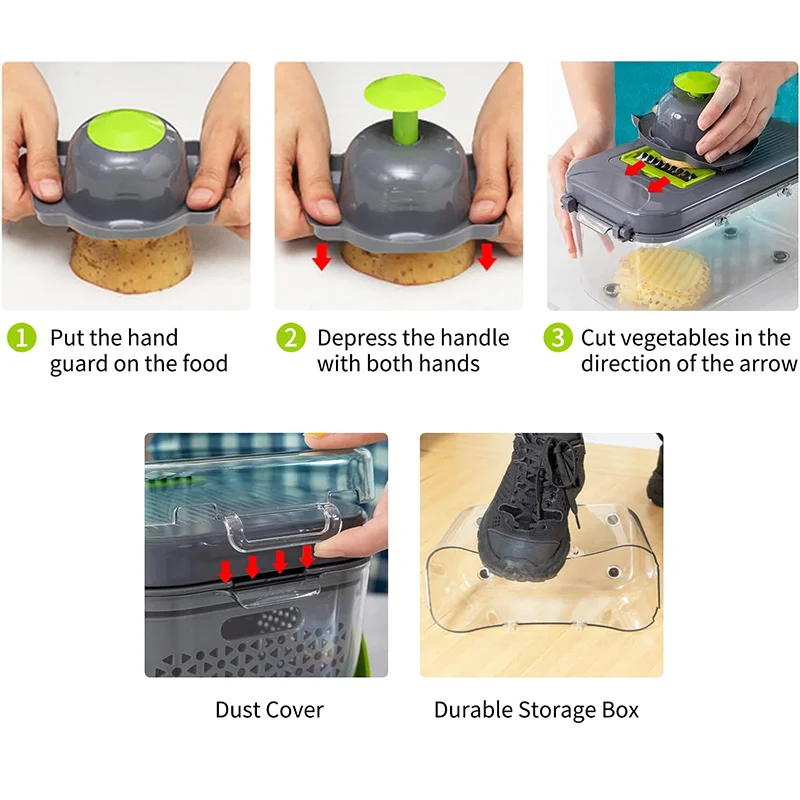 1 Put the hand guard on the food

2 Depress the handle with both hands

3 Cut vegetables in the direction of the arrow

Dust Cover

Durable Storage Box