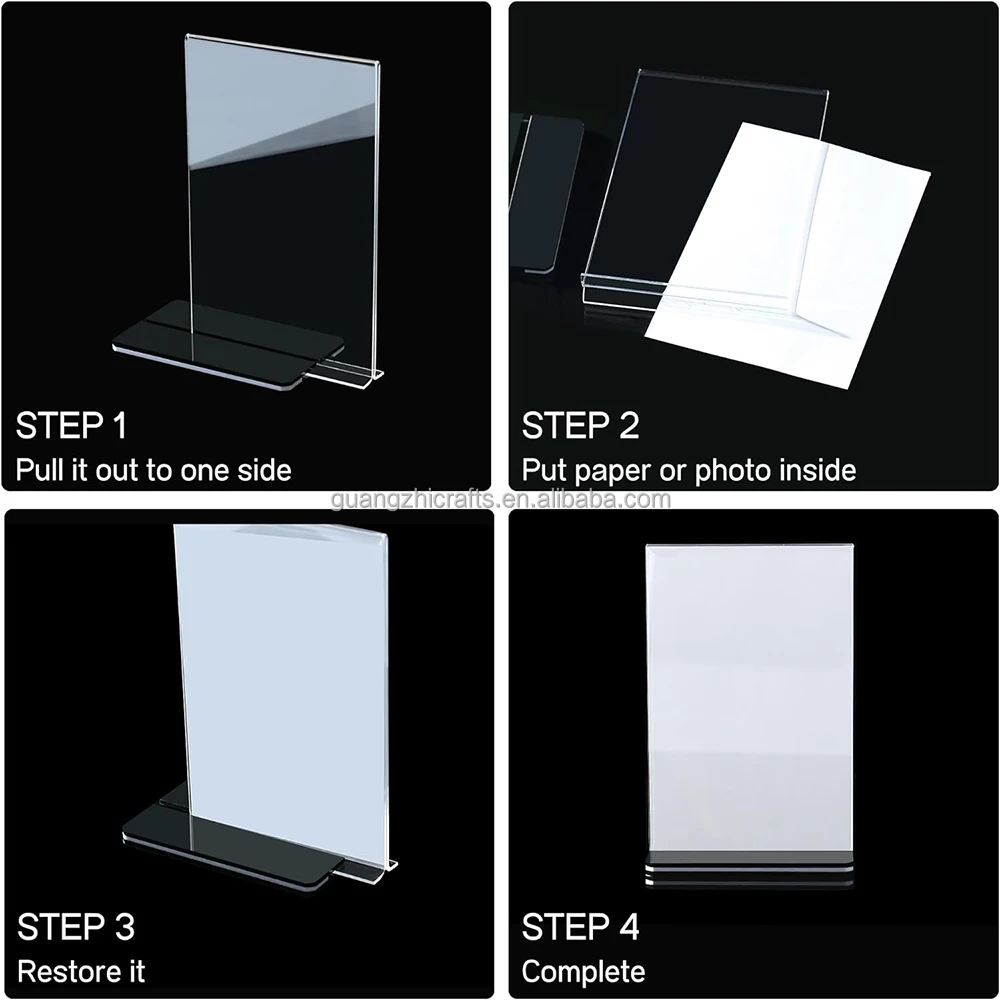 STEP 1
Pull it out to one side

STEP 2
Put paper or photo inside

guangzhicrafts.en.alibaba.com

STEP 3
Restore it

STEP 4
Complete