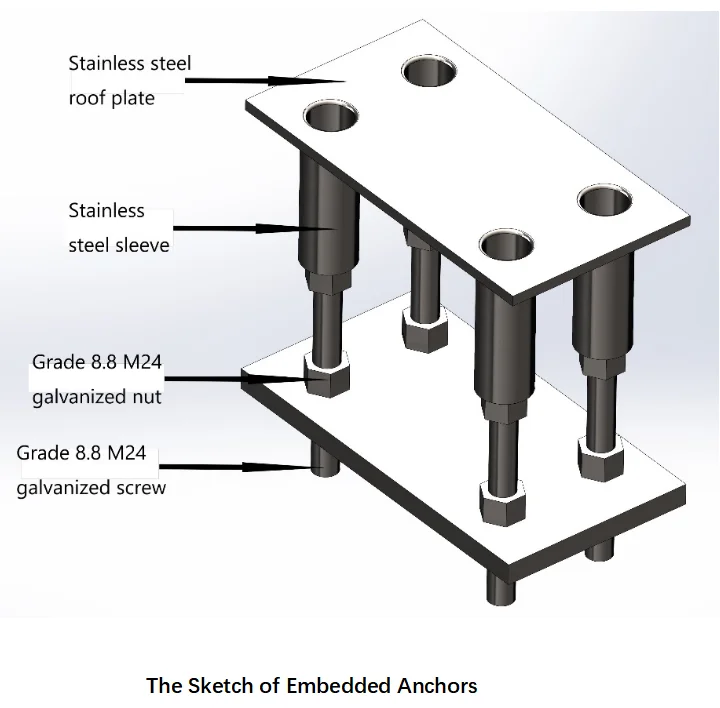 Stainless steel roof plate

Stainless steel sleeve

Grade 8.8 M24 galvanized nut

Grade 8.8 M24 galvanized screw

The Sketch of Embedded Anchors