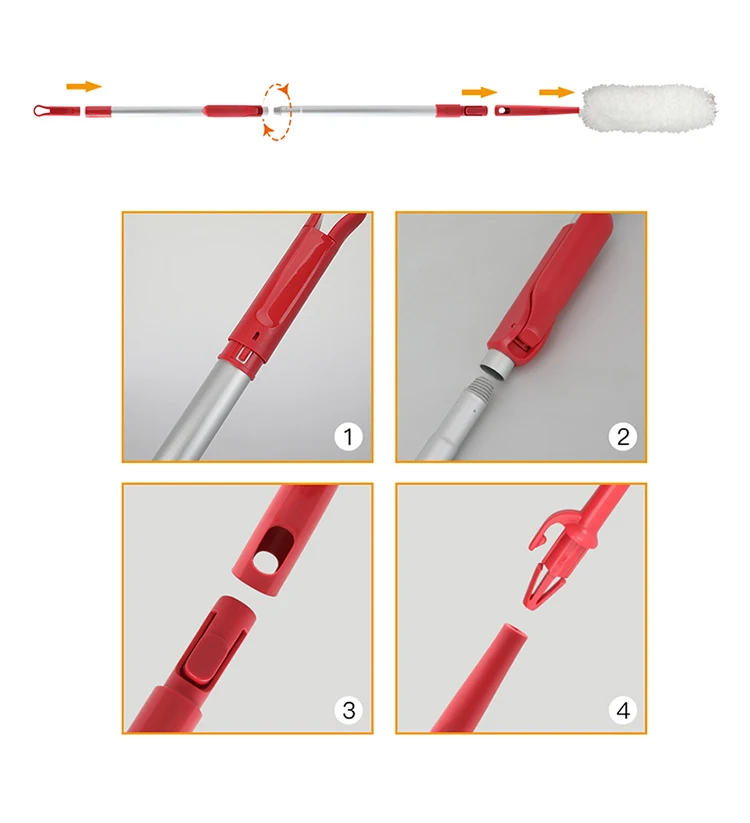 1

2

3

4