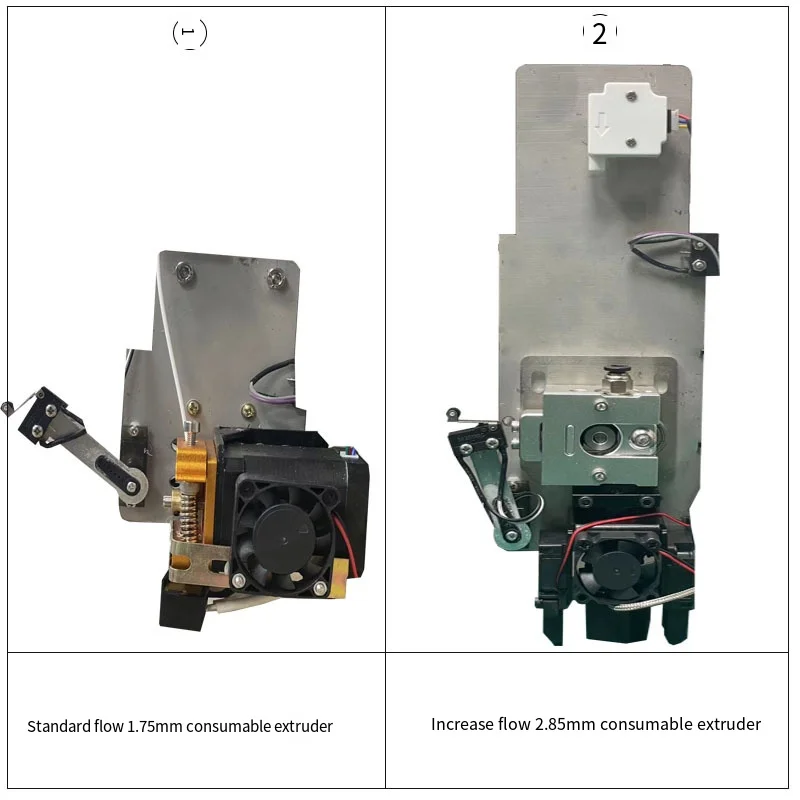 | ① | 2 |
|---|---|
| Standard flow 1.75mm consumable extruder | Increase flow 2.85mm consumable extruder |