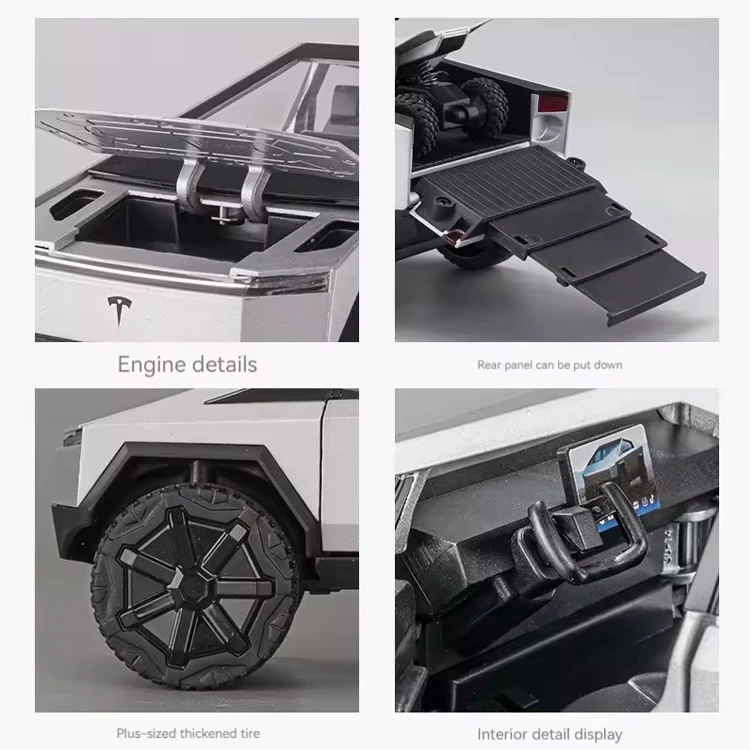 Engine details

Rear panel can be put down

Plus-sized thickened tire

Interior detail display