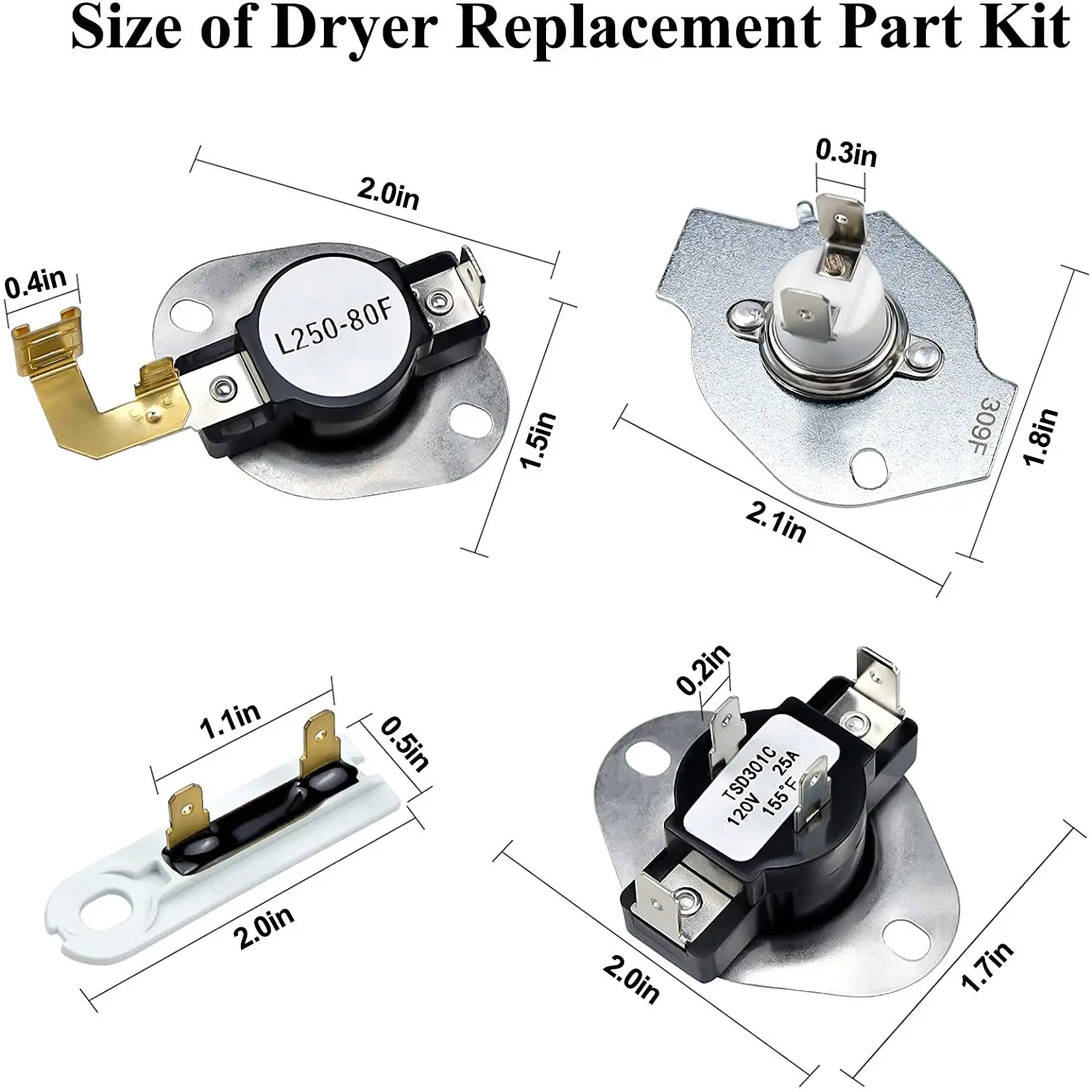 Size of Dryer Replacement Part Kit

2.0in

0.4in

L250-80F

1.5in

0.3in

309F

1.8in

2.1in

1.1in

0.5in

2.0in

0.2in

TSD301C
120V 25A
155°F

2.0in

1.7in