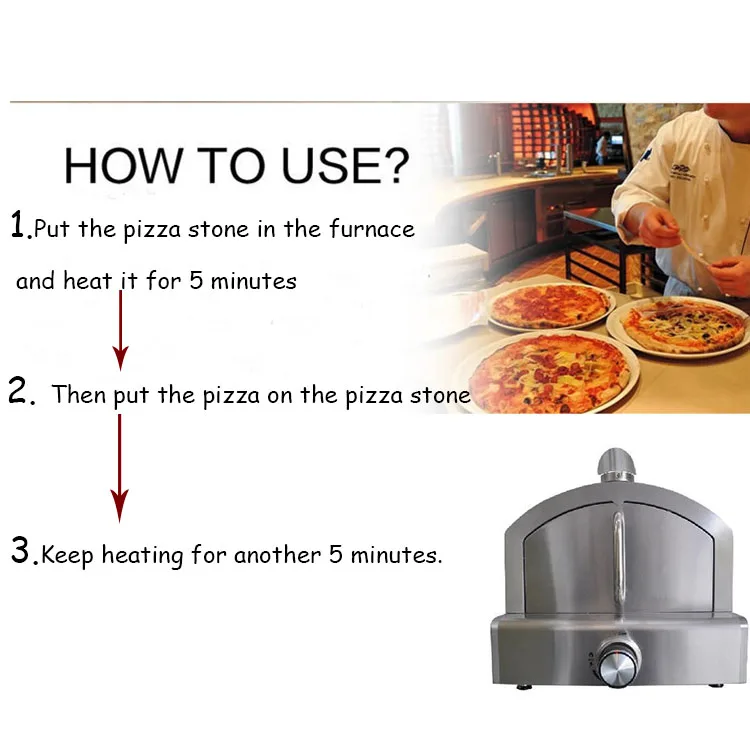 HOW TO USE?

1.Put the pizza stone in the furnace and heat it for 5 minutes

2. Then put the pizza on the pizza stone

3.Keep heating for another 5 minutes.