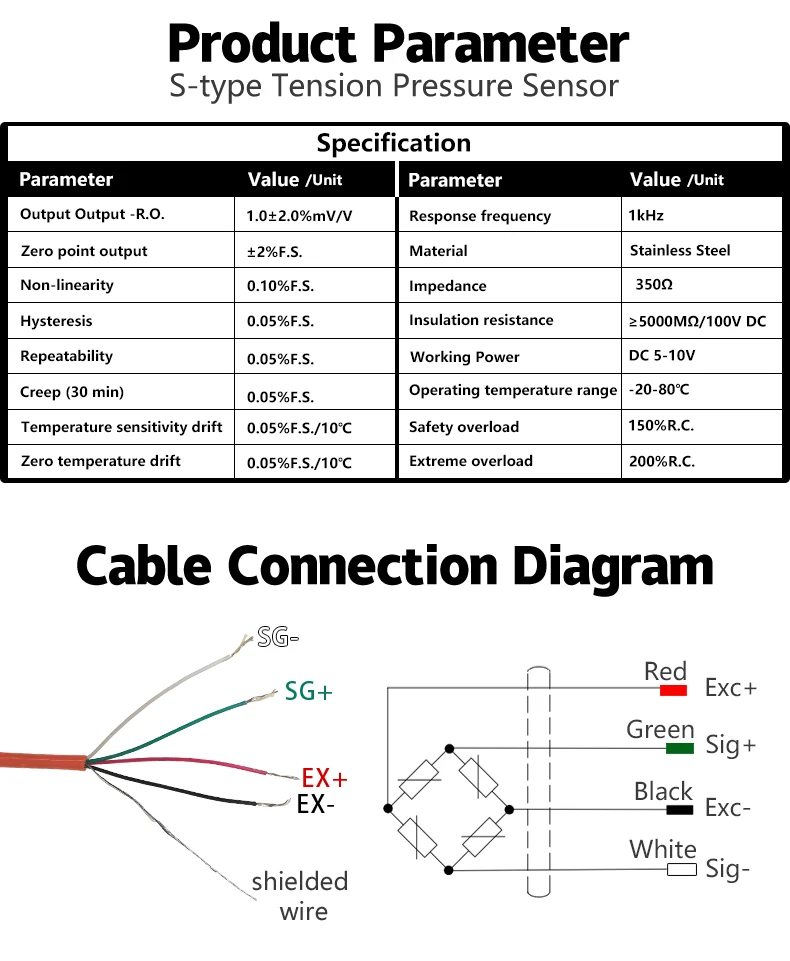 Product Parameter
S-type Tension Pressure Sensor

Specification

| Parameter | Value /Unit | Parameter | Value /Unit |
|---|---|---|---|
| Output Output -R.O. | 1.0±2.0%mV/V | Response frequency | 1kHz |
| Zero point output | ±2%F.S. | Material | Stainless Steel |
| Non-linearity | 0.10%F.S. | Impedance | 350Ω |
| Hysteresis | 0.05%F.S. | Insulation resistance | ≥5000MΩ/100V DC |
| Repeatability | 0.05%F.S. | Working Power | DC 5-10V |
| Creep (30 min) | 0.05%F.S. | Operating temperature range | -20-80℃ |
| Temperature sensitivity drift | 0.05%F.S./10℃ | Safety overload | 150%R.C. |
| Zero temperature drift | 0.05%F.S./10℃ | Extreme overload | 200%R.C. |

Cable Connection Diagram

SG-
SG+
EX+
EX-
shielded wire

Red Exc+
Green Sig+
Black Exc-
White Sig-