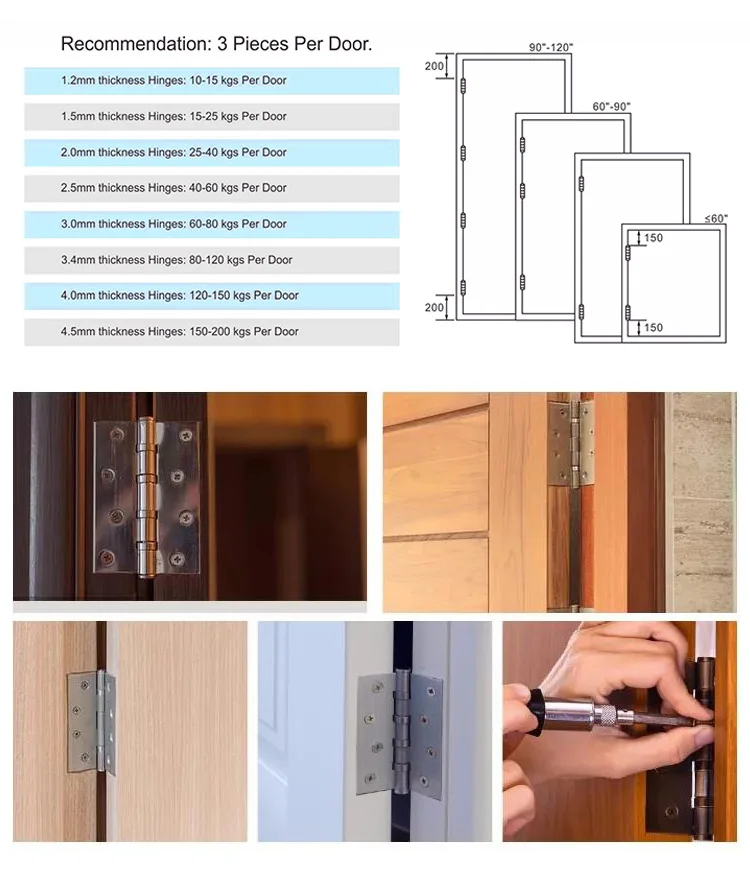 Recommendation: 3 Pieces Per Door.

1.2mm thickness Hinges: 10-15 kgs Per Door

1.5mm thickness Hinges: 15-25 kgs Per Door

2.0mm thickness Hinges: 25-40 kgs Per Door

2.5mm thickness Hinges: 40-60 kgs Per Door

3.0mm thickness Hinges: 60-80 kgs Per Door

3.4mm thickness Hinges: 80-120 kgs Per Door

4.0mm thickness Hinges: 120-150 kgs Per Door

4.5mm thickness Hinges: 150-200 kgs Per Door

90"-120"

200

60"-90"

≤60"

150

200

150