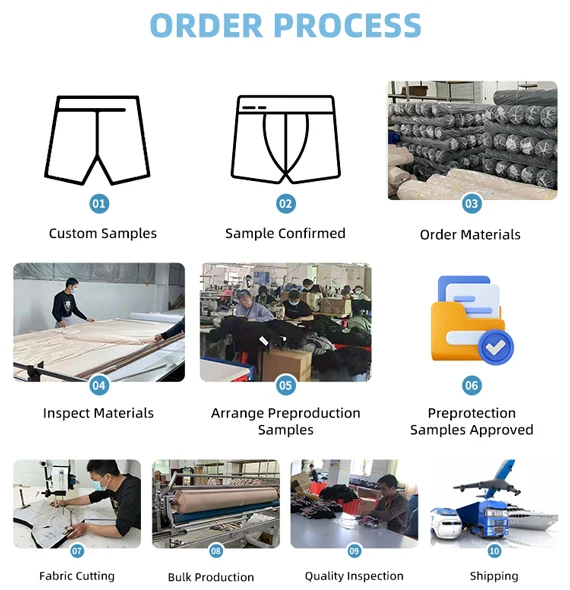 ORDER PROCESS

01
Custom Samples

02
Sample Confirmed

03
Order Materials

04
Inspect Materials

05
Arrange Preproduction Samples

06
Preprotection Samples Approved

07
Fabric Cutting

08
Bulk Production

09
Quality Inspection

10
Shipping