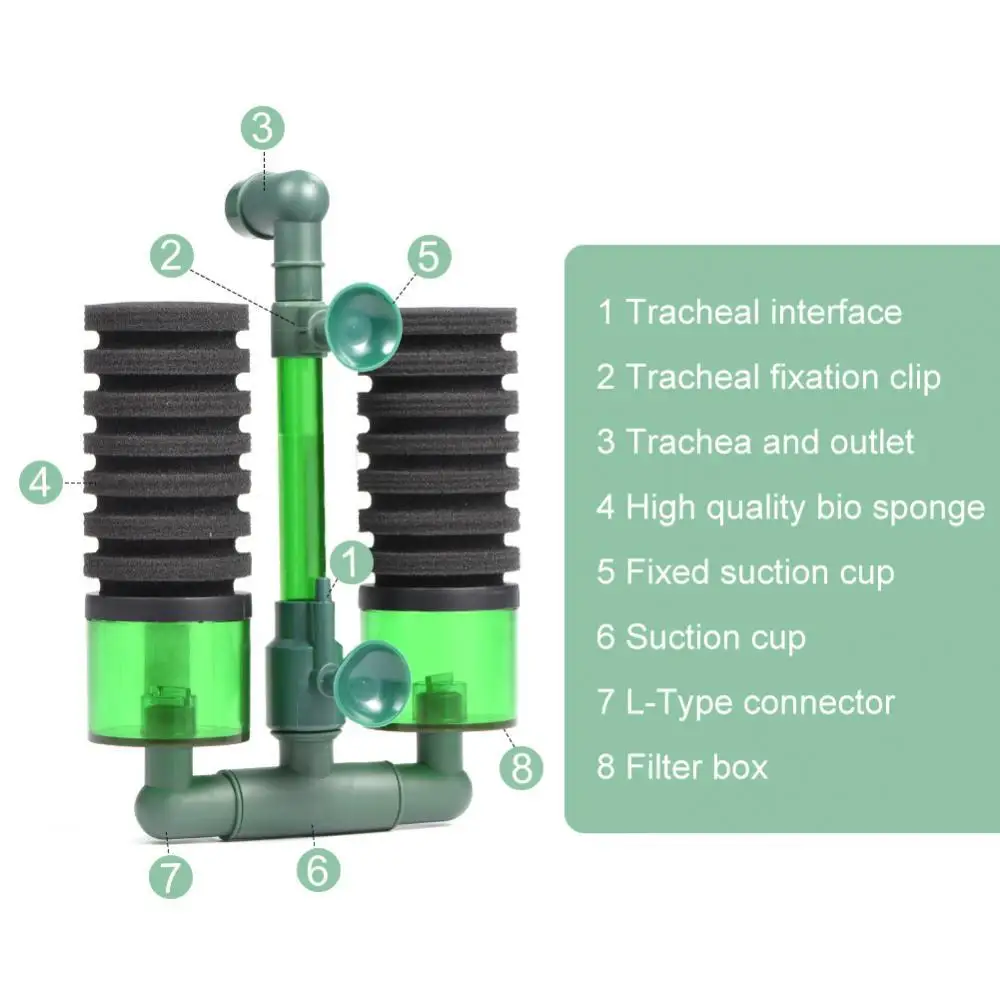 3

2

5

4

1

8

7

6

1 Tracheal interface

2 Tracheal fixation clip

3 Trachea and outlet

4 High quality bio sponge

5 Fixed suction cup

6 Suction cup

7 L-Type connector

8 Filter box