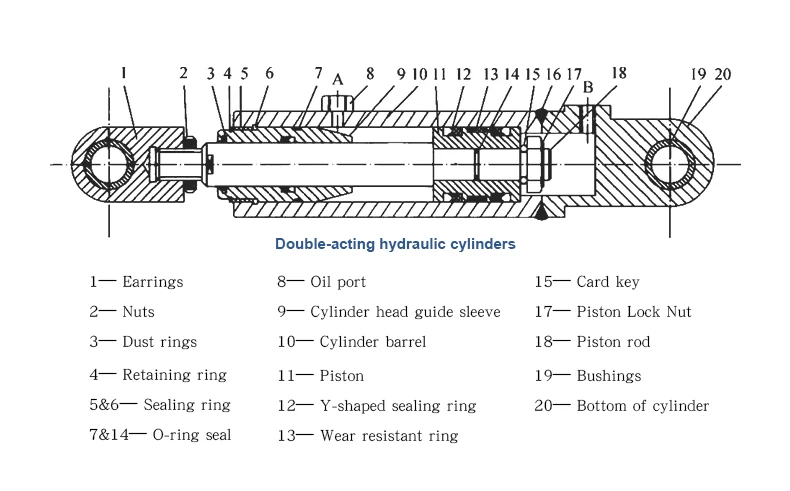 1 2 3 4 5 6 7 A 8 9 10 11 12 13 14 15 16 17 B 18 19 20

Double-acting hydraulic cylinders

1— Earrings
2— Nuts
3— Dust rings
4— Retaining ring
5&6— Sealing ring
7&14— O-ring seal

8— Oil port
9— Cylinder head guide sleeve
10— Cylinder barrel
11— Piston
12— Y-shaped sealing ring
13— Wear resistant ring

15— Card key
17— Piston Lock Nut
18— Piston rod
19— Bushings
20— Bottom of cylinder