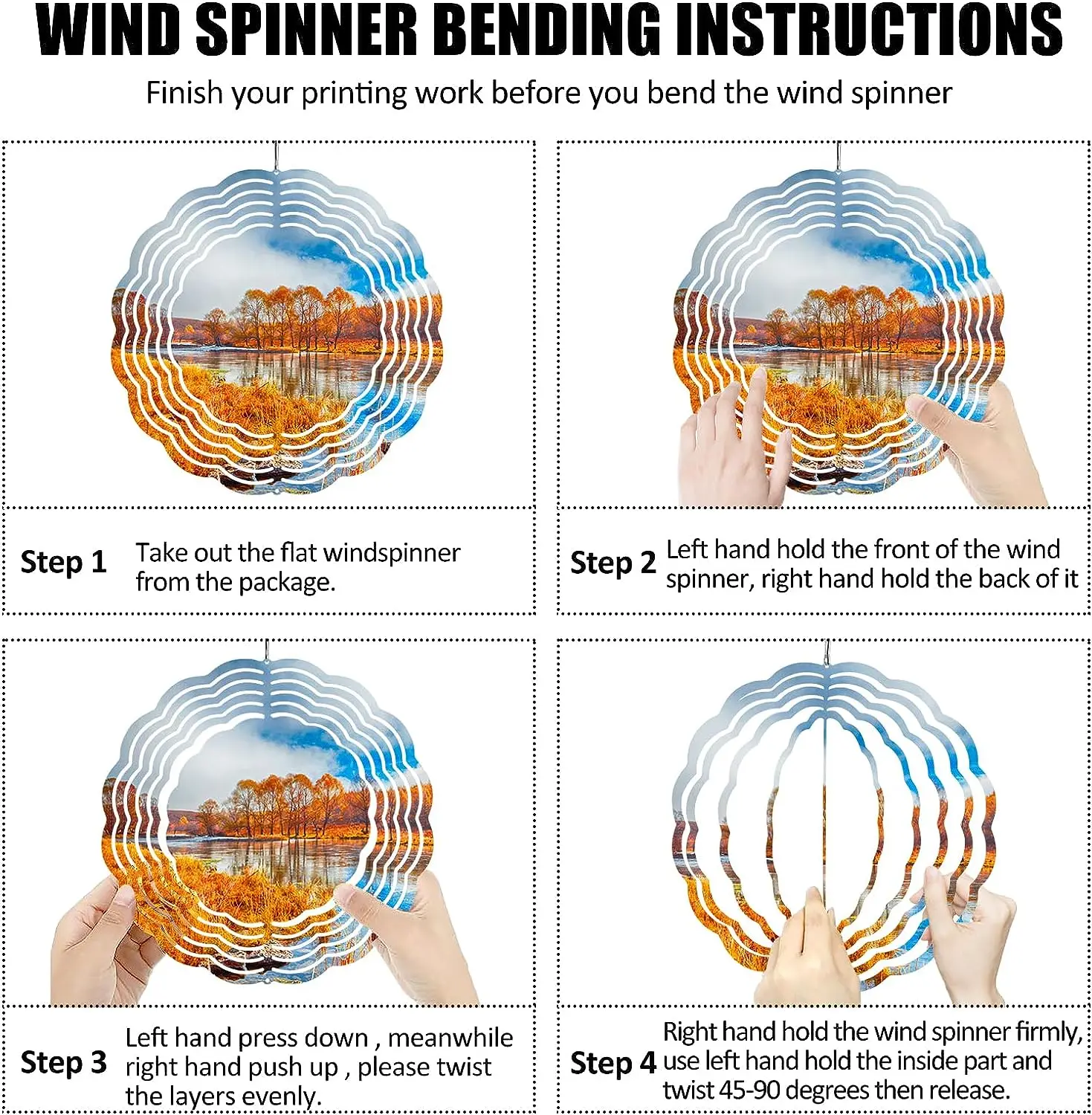 WIND SPINNER BENDING INSTRUCTIONS

Finish your printing work before you bend the wind spinner

Step 1 Take out the flat windspinner from the package.

Step 2 Left hand hold the front of the wind spinner, right hand hold the back of it

Step 3 Left hand press down , meanwhile right hand push up , please twist the layers evenly.

Step 4 Right hand hold the wind spinner firmly, use left hand hold the inside part and twist 45-90 degrees then release.