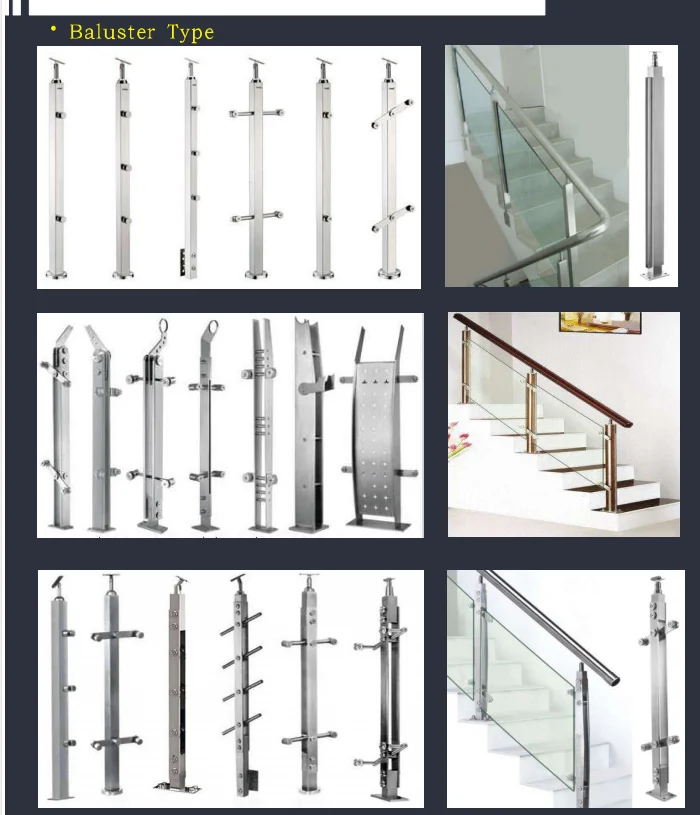 • Baluster Type