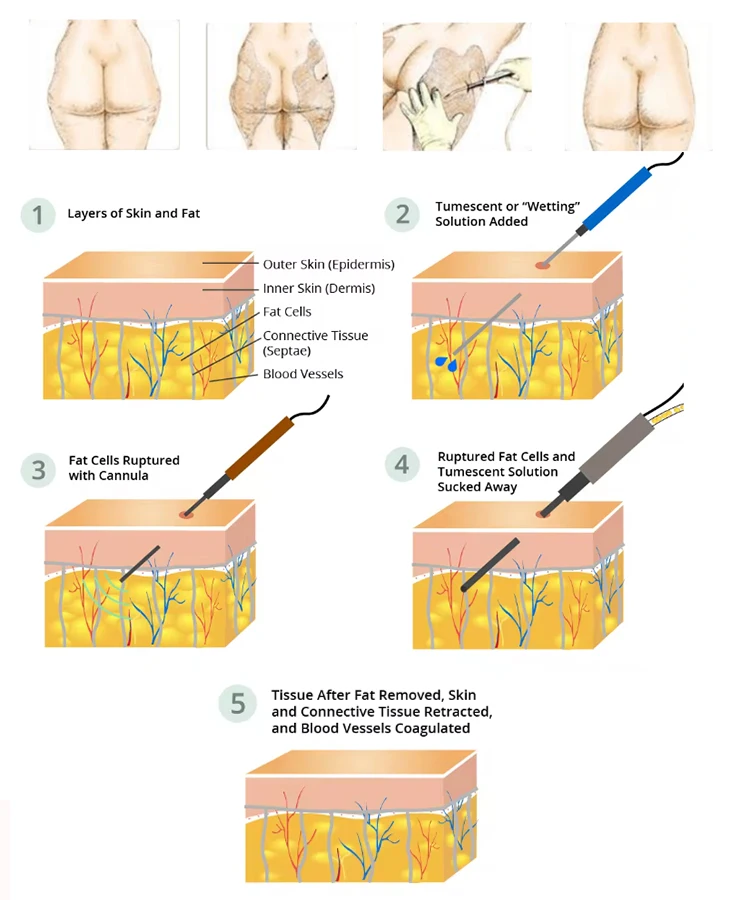 1 Layers of Skin and Fat

Outer Skin (Epidermis)
Inner Skin (Dermis)
Fat Cells
Connective Tissue (Septae)
Blood Vessels

2 Tumescent or "Wetting" Solution Added

3 Fat Cells Ruptured with Cannula

4 Ruptured Fat Cells and Tumescent Solution Sucked Away

5 Tissue After Fat Removed, Skin and Connective Tissue Retracted, and Blood Vessels Coagulated