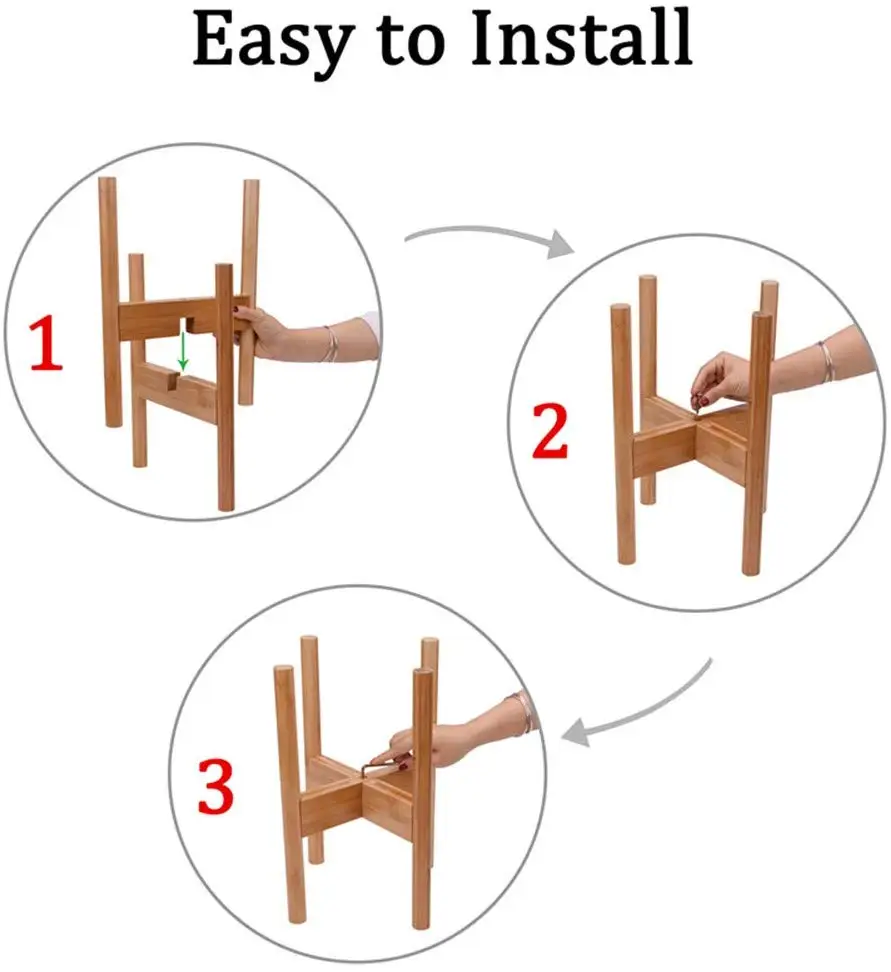 Easy to Install

1

2

3