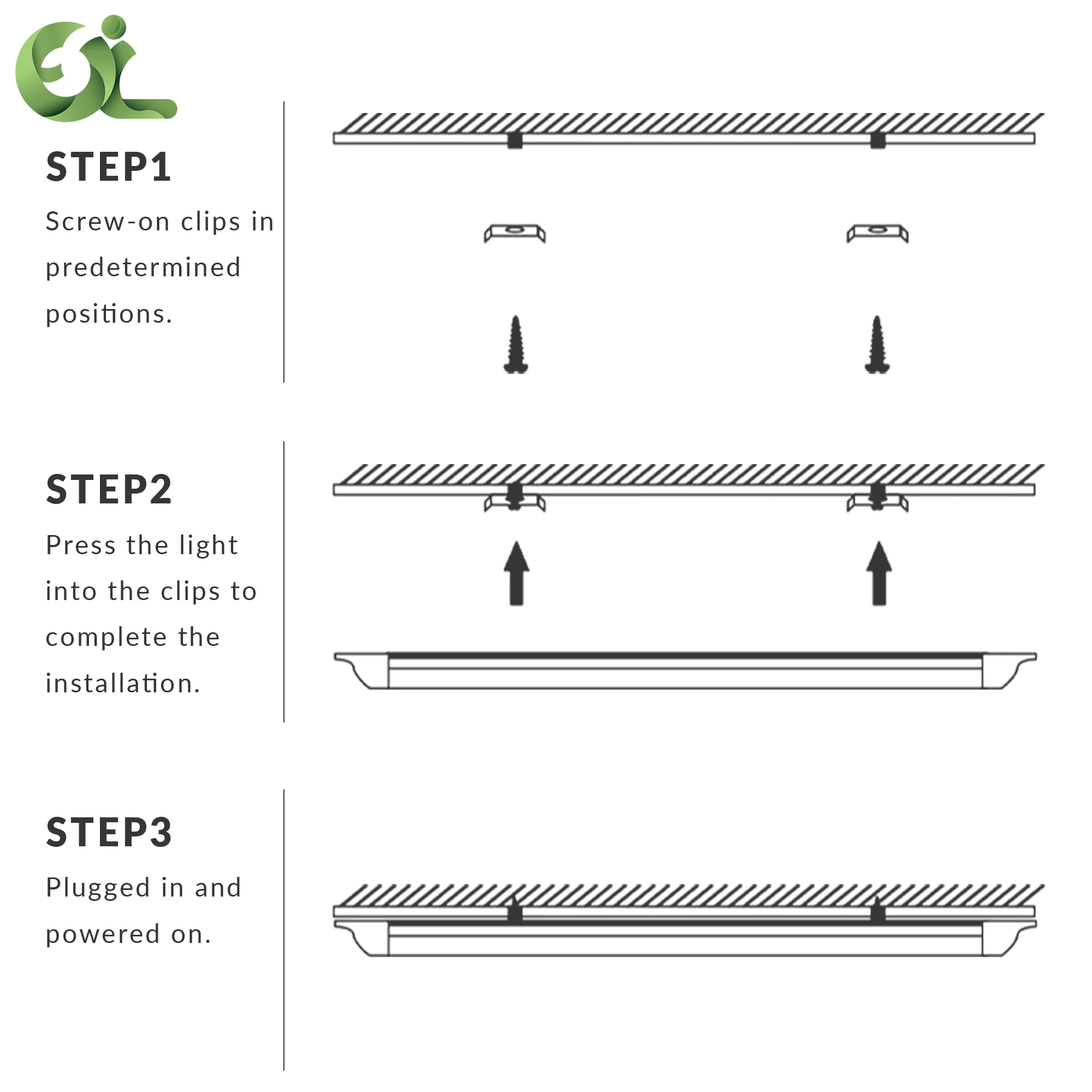 STEP1

Screw-on clips in predetermined positions.

STEP2

Press the light into the clips to complete the installation.

STEP3

Plugged in and powered on.