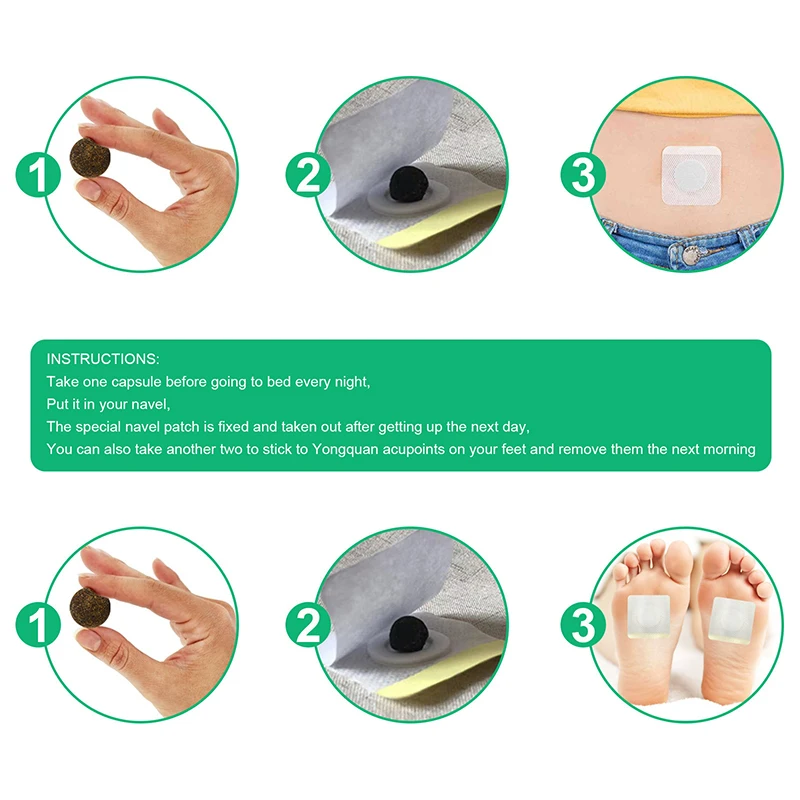 1

2

3

INSTRUCTIONS:
Take one capsule before going to bed every night,
Put it in your navel,
The special navel patch is fixed and taken out after getting up the next day,
You can also take another two to stick to Yongquan acupoints on your feet and remove them the next morning

1

2

3