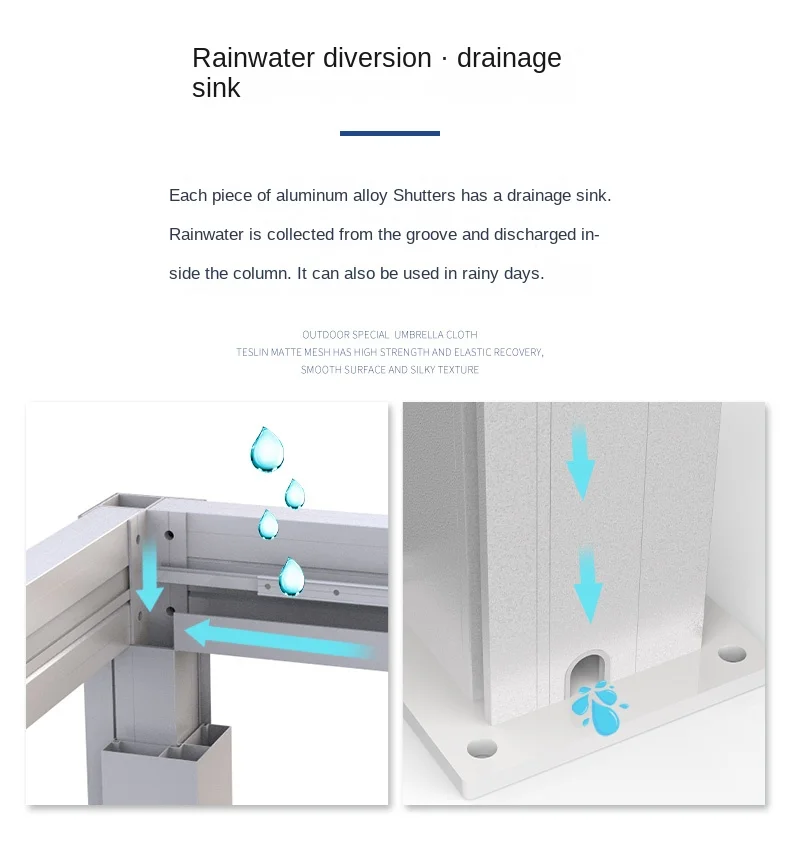 Rainwater diversion · drainage sink

Each piece of aluminum alloy Shutters has a drainage sink. Rainwater is collected from the groove and discharged inside the column. It can also be used in rainy days.

OUTDOOR SPECIAL UMBRELLA CLOTH
TESLIN MATTE MESH HAS HIGH STRENGTH AND ELASTIC RECOVERY,
SMOOTH SURFACE AND SILKY TEXTURE