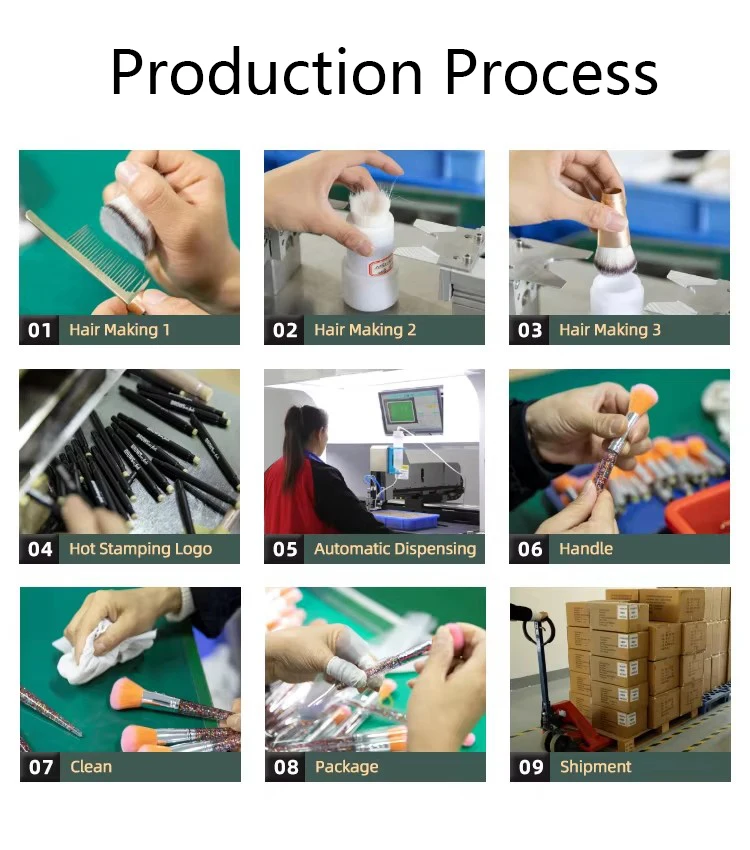 Production Process

01 Hair Making 1

02 Hair Making 2

03 Hair Making 3

04 Hot Stamping Logo

05 Automatic Dispensing

06 Handle

07 Clean

08 Package

09 Shipment