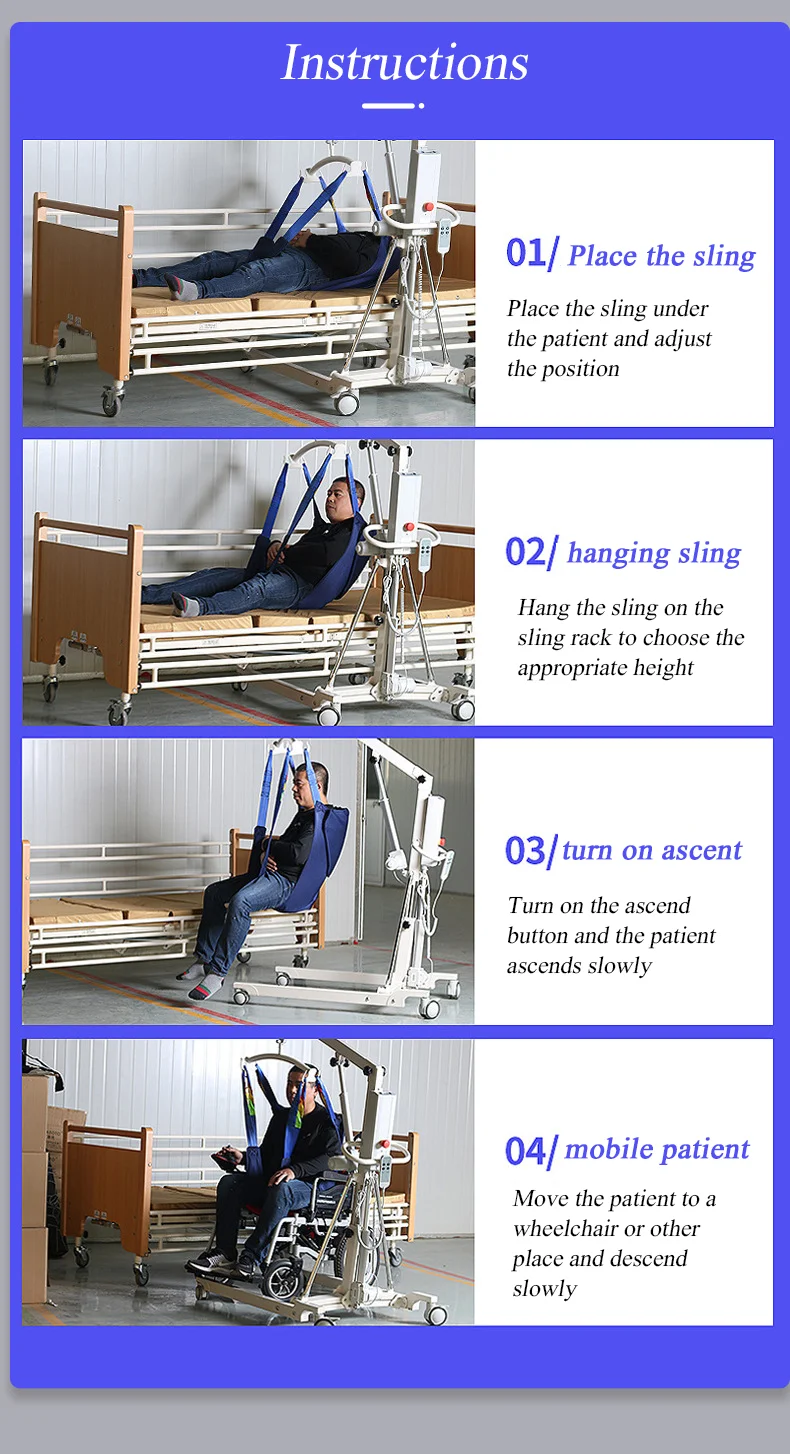 Instructions

01/ Place the sling

Place the sling under the patient and adjust the position

02/ hanging sling

Hang the sling on the sling rack to choose the appropriate height

03/ turn on ascent

Turn on the ascend button and the patient ascends slowly

04/ mobile patient

Move the patient to a wheelchair or other place and descend slowly