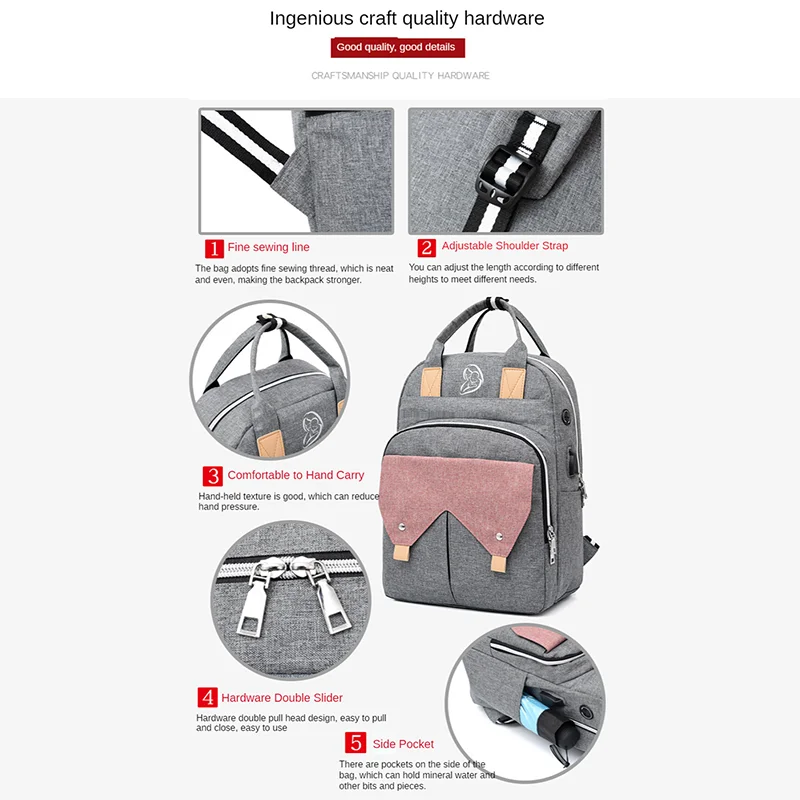 Ingenious craft quality hardware

Good quality, good details

CRAFTSMANSHIP QUALITY HARDWARE

1 Fine sewing line

The bag adopts fine sewing thread, which is neat and even, making the backpack stronger.

2 Adjustable Shoulder Strap

You can adjust the length according to different heights to meet different needs.

3 Comfortable to Hand Carry

Hand-held texture is good, which can reduce hand pressure.

4 Hardware Double Slider

Hardware double pull head design, easy to pull and close, easy to use

5 Side Pocket

There are pockets on the side of the bag, which can hold mineral water and other bits and pieces.