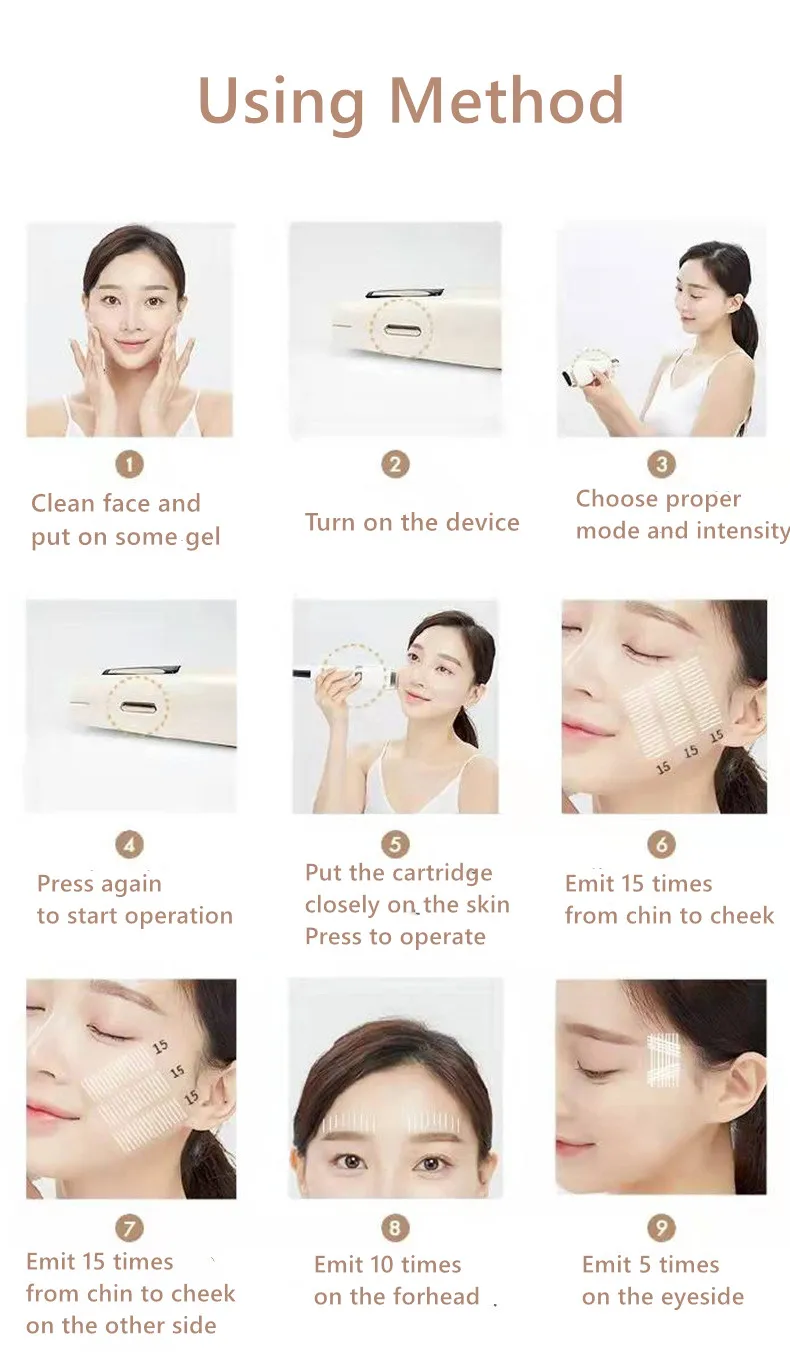 Using Method

1
Clean face and put on some gel

2
Turn on the device

3
Choose proper mode and intensity

4
Press again to start operation

5
Put the cartridge closely on the skin Press to operate

15 15 15

6
Emit 15 times from chin to cheek

15 15 15

7
Emit 15 times from chin to cheek on the other side

8
Emit 10 times on the forhead

9
Emit 5 times on the eyeside