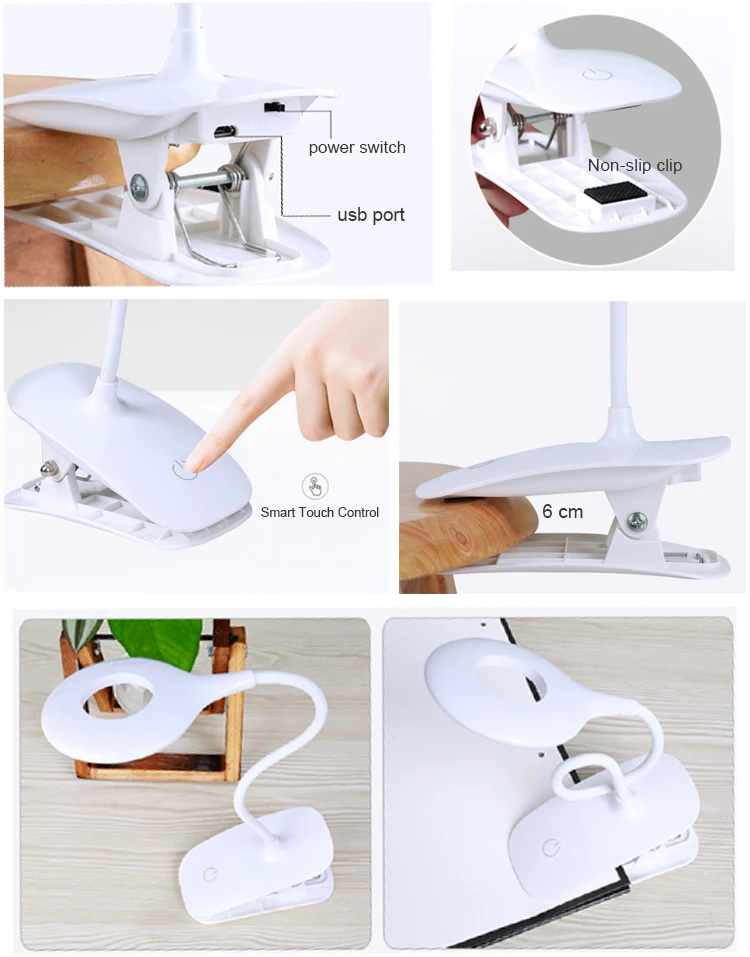 power switch

usb port

Non-slip clip

Smart Touch Control

6 cm