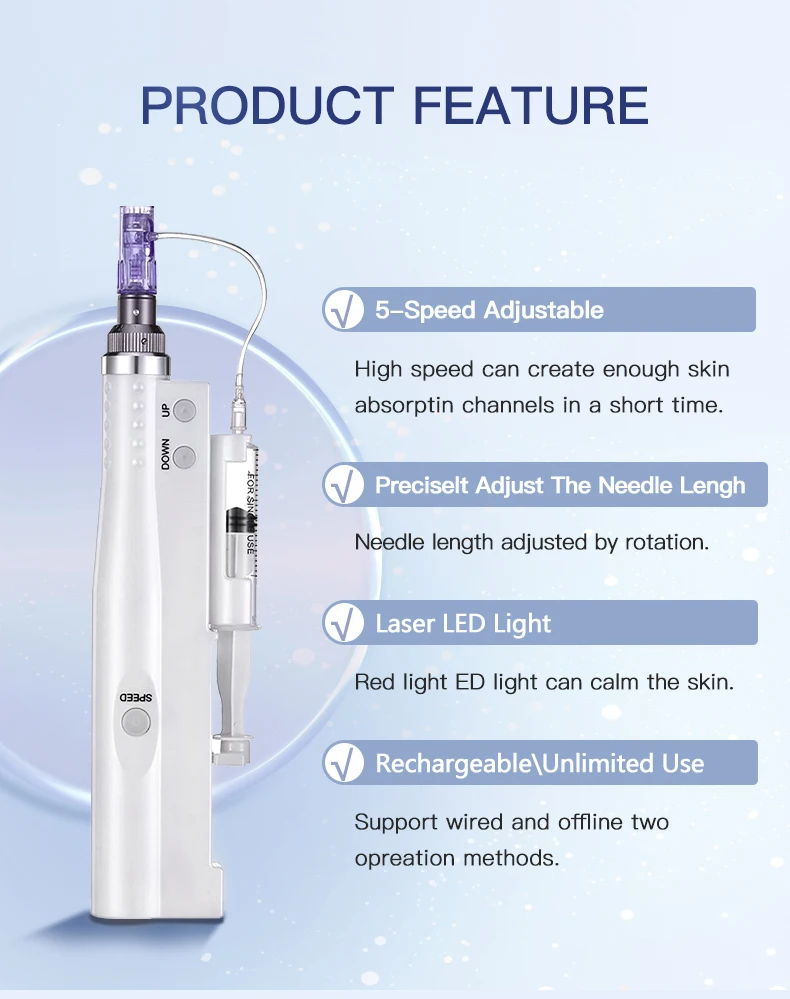 PRODUCT FEATURE

UP

DOWN

FOR SINGLE USE

SPEED

5-Speed Adjustable

High speed can create enough skin absorptin channels in a short time.

Preciselt Adjust The Needle Lengh

Needle length adjusted by rotation.

Laser LED Light

Red light ED light can calm the skin.

Rechargeable\Unlimited Use

Support wired and offline two opreation methods.