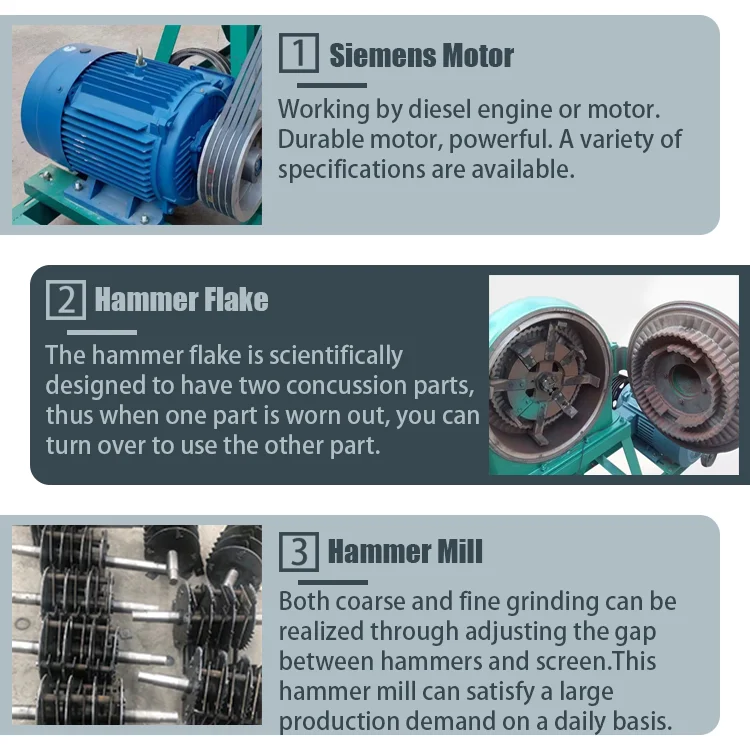 1 Siemens Motor

Working by diesel engine or motor. Durable motor, powerful. A variety of specifications are available.

2 Hammer Flake

The hammer flake is scientifically designed to have two concussion parts, thus when one part is worn out, you can turn over to use the other part.

3 Hammer Mill

Both coarse and fine grinding can be realized through adjusting the gap between hammers and screen.This hammer mill can satisfy a large production demand on a daily basis.