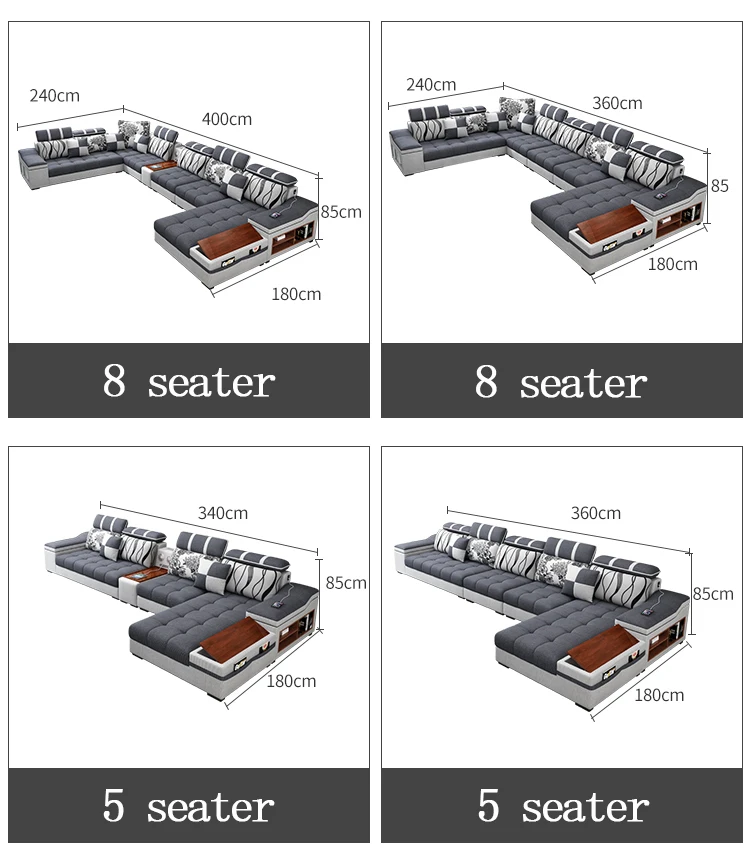 240cm
400cm
85cm
180cm

8 seater

240cm
360cm
85
180cm

8 seater

340cm
85cm
180cm

5 seater

360cm
85cm
180cm

5 seater