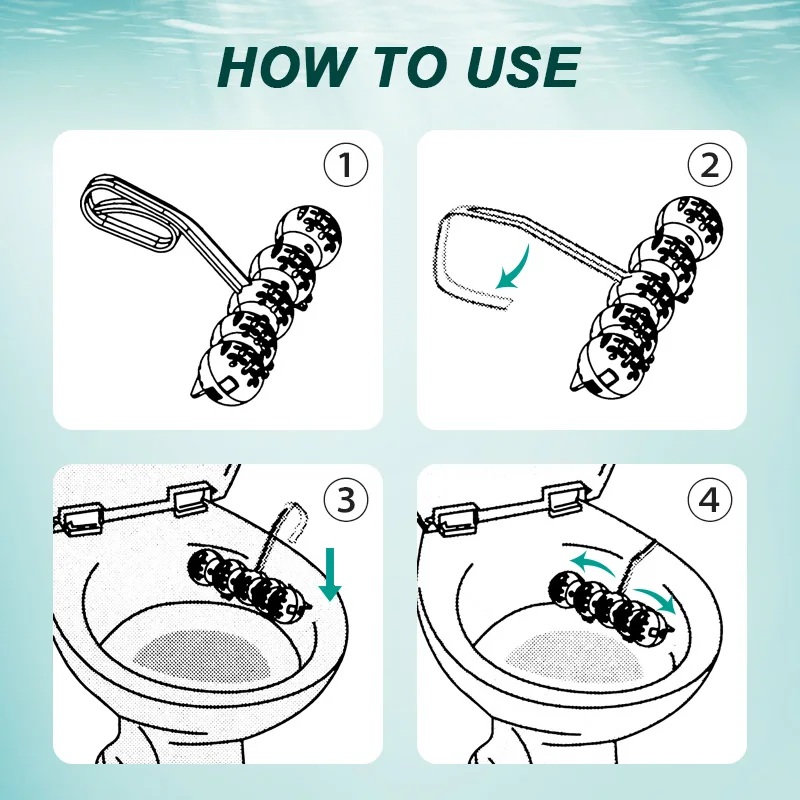 HOW TO USE

①

②

③

④