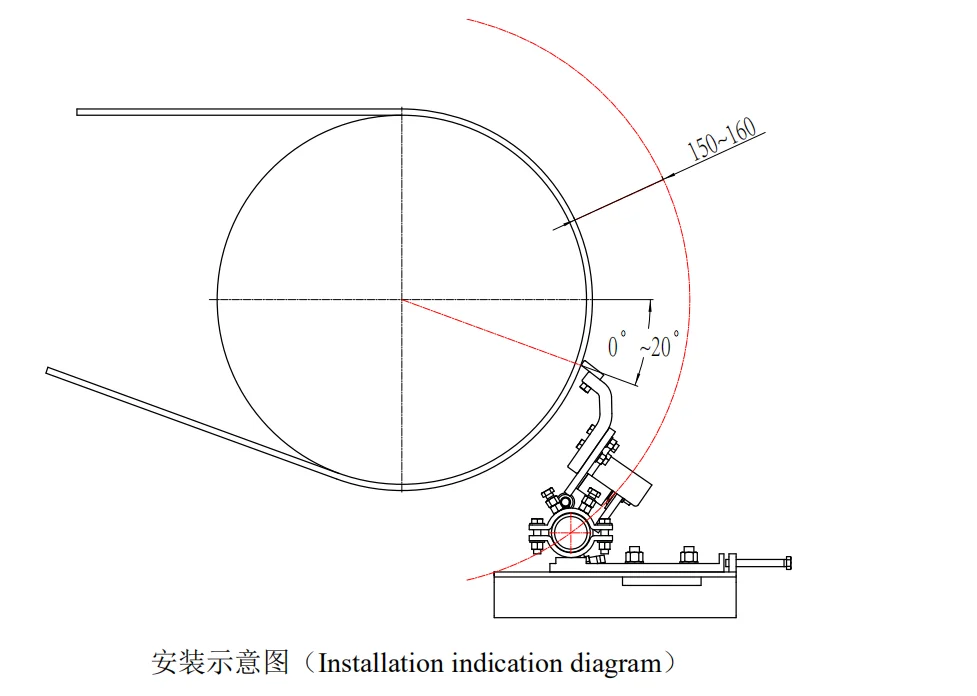 150~160

0° ~20°

安装示意图（Installation indication diagram）