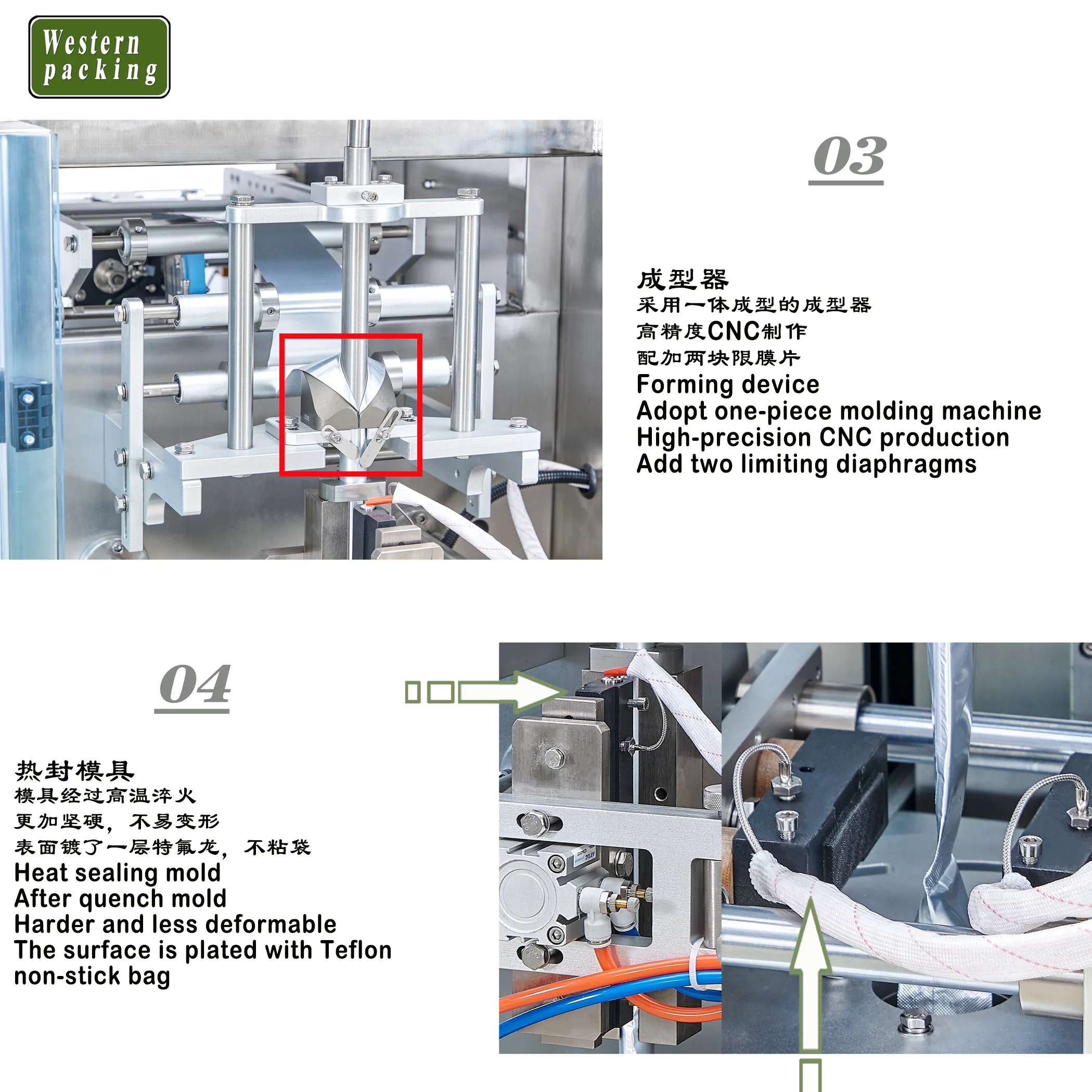 Western packing

03

成型器
采用一体成型的成型器
高精度CNC制作
配加两块限膜片
Forming device
Adopt one-piece molding machine
High-precision CNC production
Add two limiting diaphragms

04

热封模具
模具经过高温淬火
更加坚硬，不易变形
表面镀了一层特氟龙，不粘袋
Heat sealing mold
After quench mold
Harder and less deformable
The surface is plated with Teflon
non-stick bag