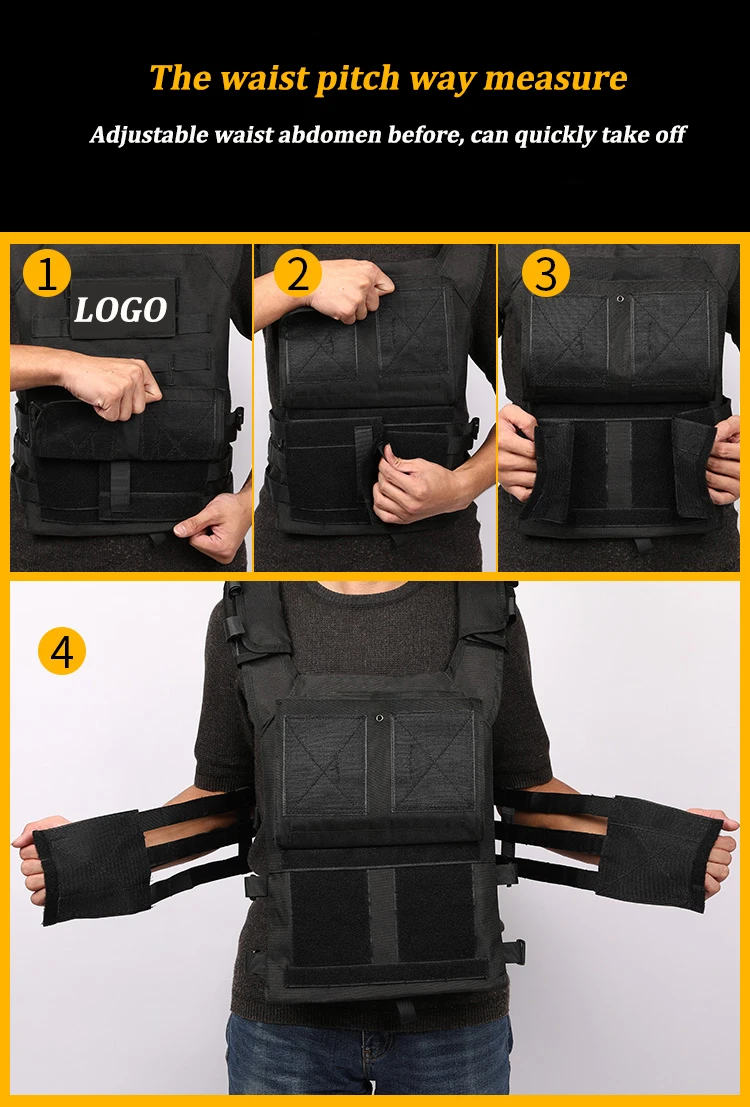 The waist pitch way measure

Adjustable waist abdomen before, can quickly take off

1

LOGO

2

3

4