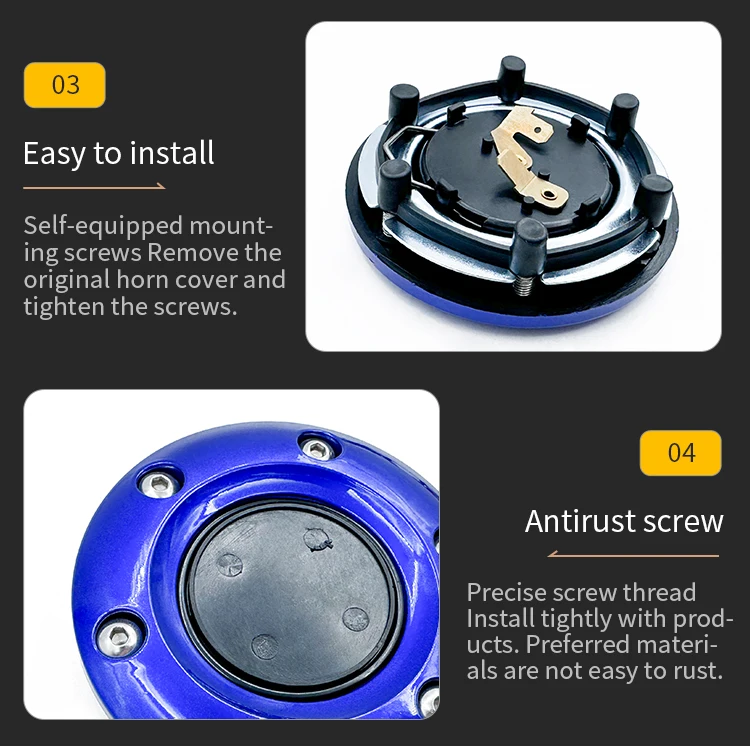 03

Easy to install

Self-equipped mounting screws Remove the original horn cover and tighten the screws.

04

Antirust screw

Precise screw thread Install tightly with products. Preferred materials are not easy to rust.