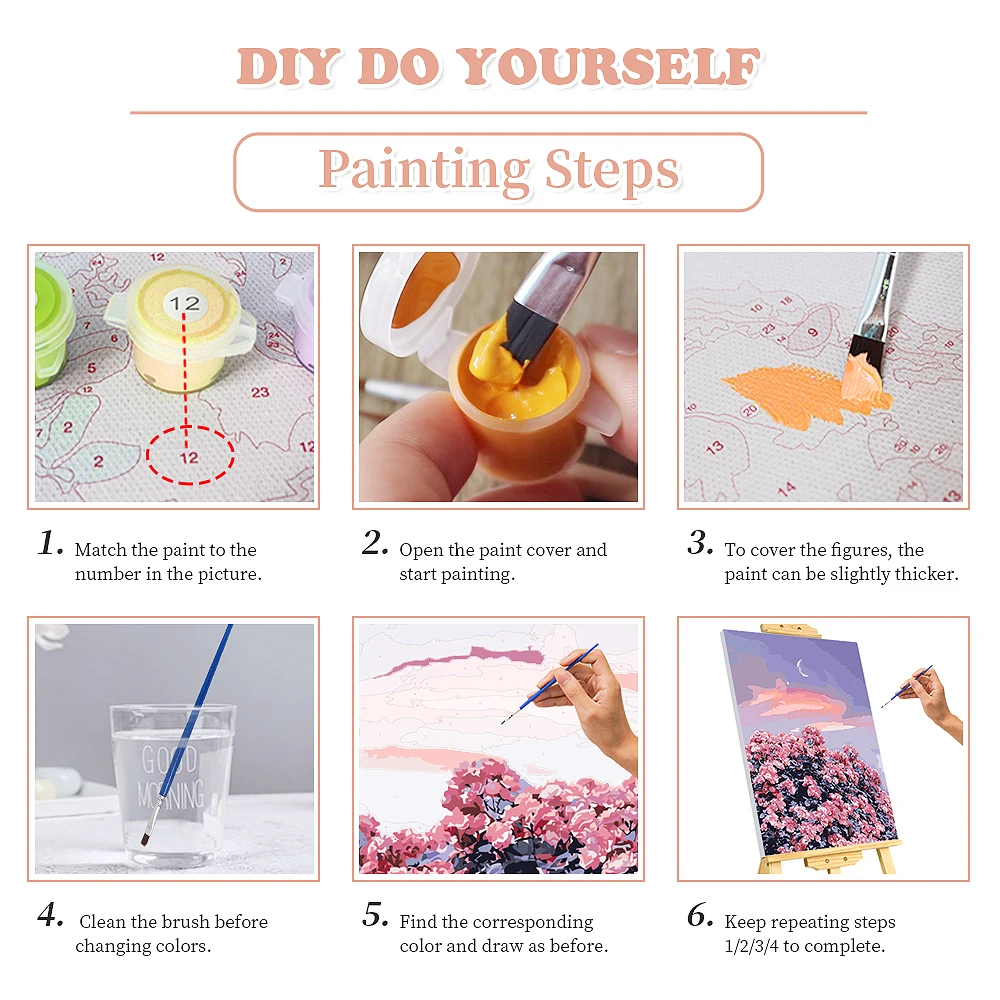 DIY DO YOURSELF

Painting Steps

12

12

1. Match the paint to the number in the picture.

2. Open the paint cover and start painting.

3. To cover the figures, the paint can be slightly thicker.

GOOD MORNING

4. Clean the brush before changing colors.

5. Find the corresponding color and draw as before.

6. Keep repeating steps 1/2/3/4 to complete.